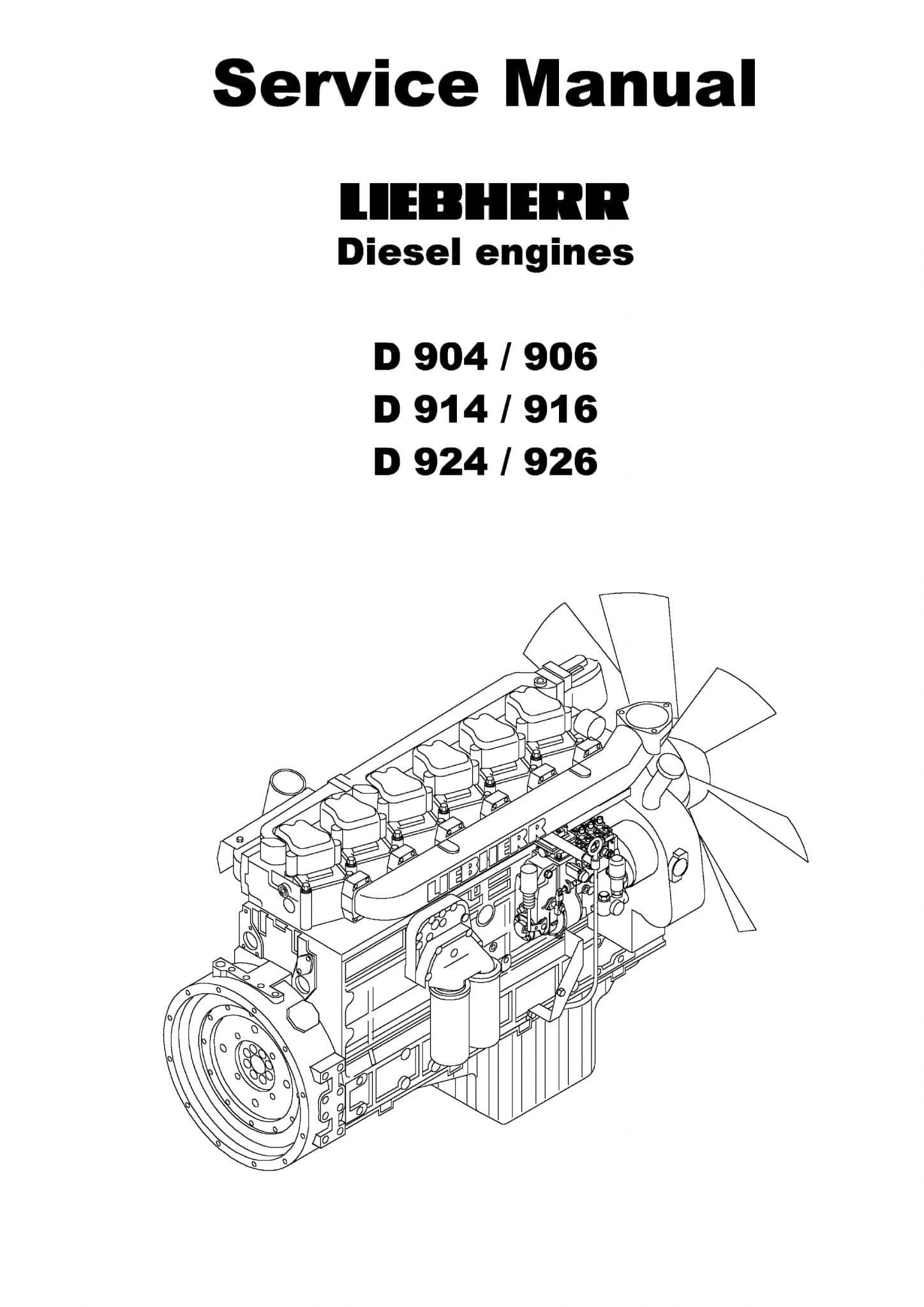 Service Manual

LIEBHERR
Diesel engines

D 904 / 906
D 914 / 916
D 924 / 926

LIEBHERR