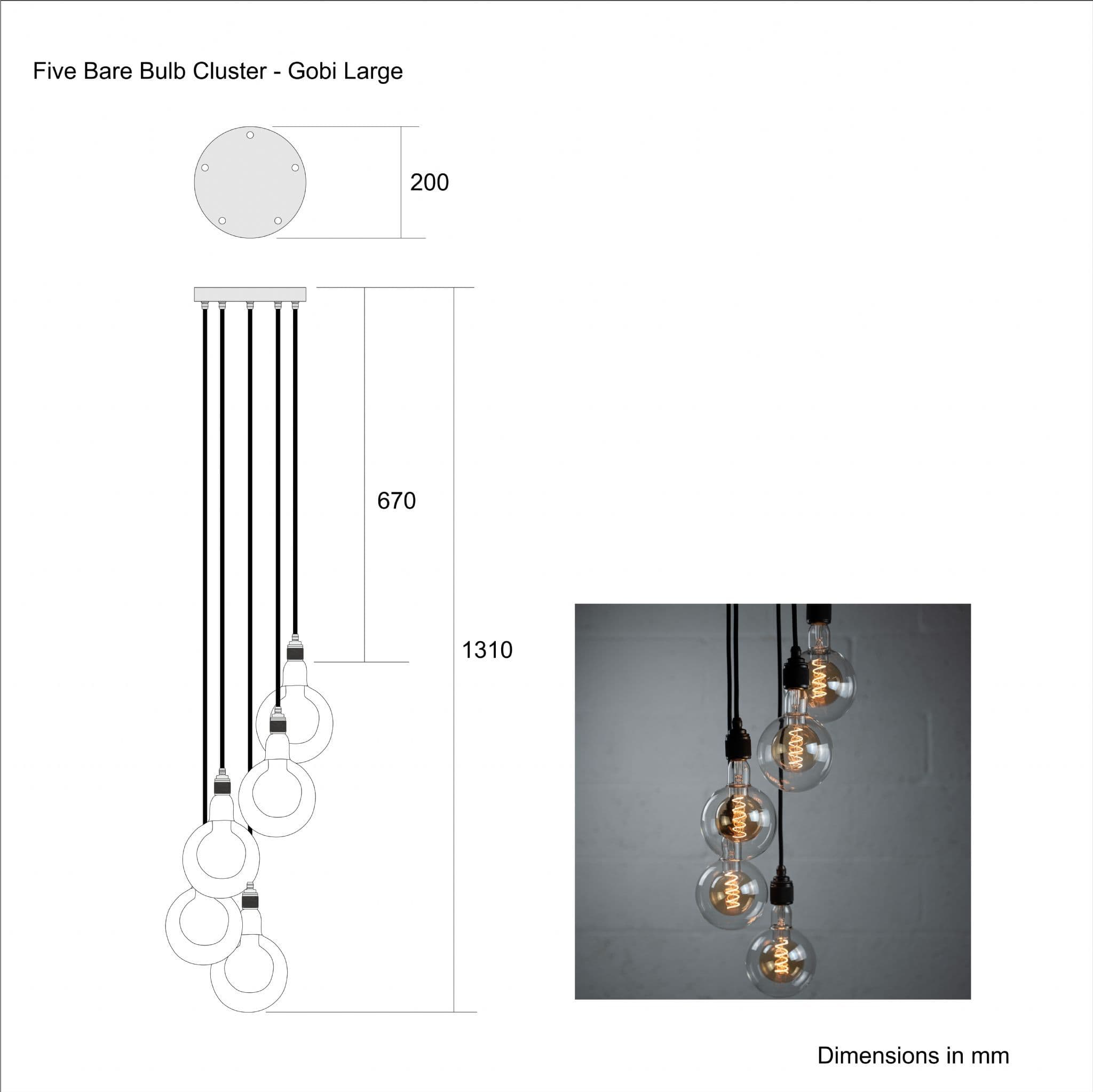 Five Bare Bulb Cluster - Gobi Large

200

670

1310

Dimensions in mm