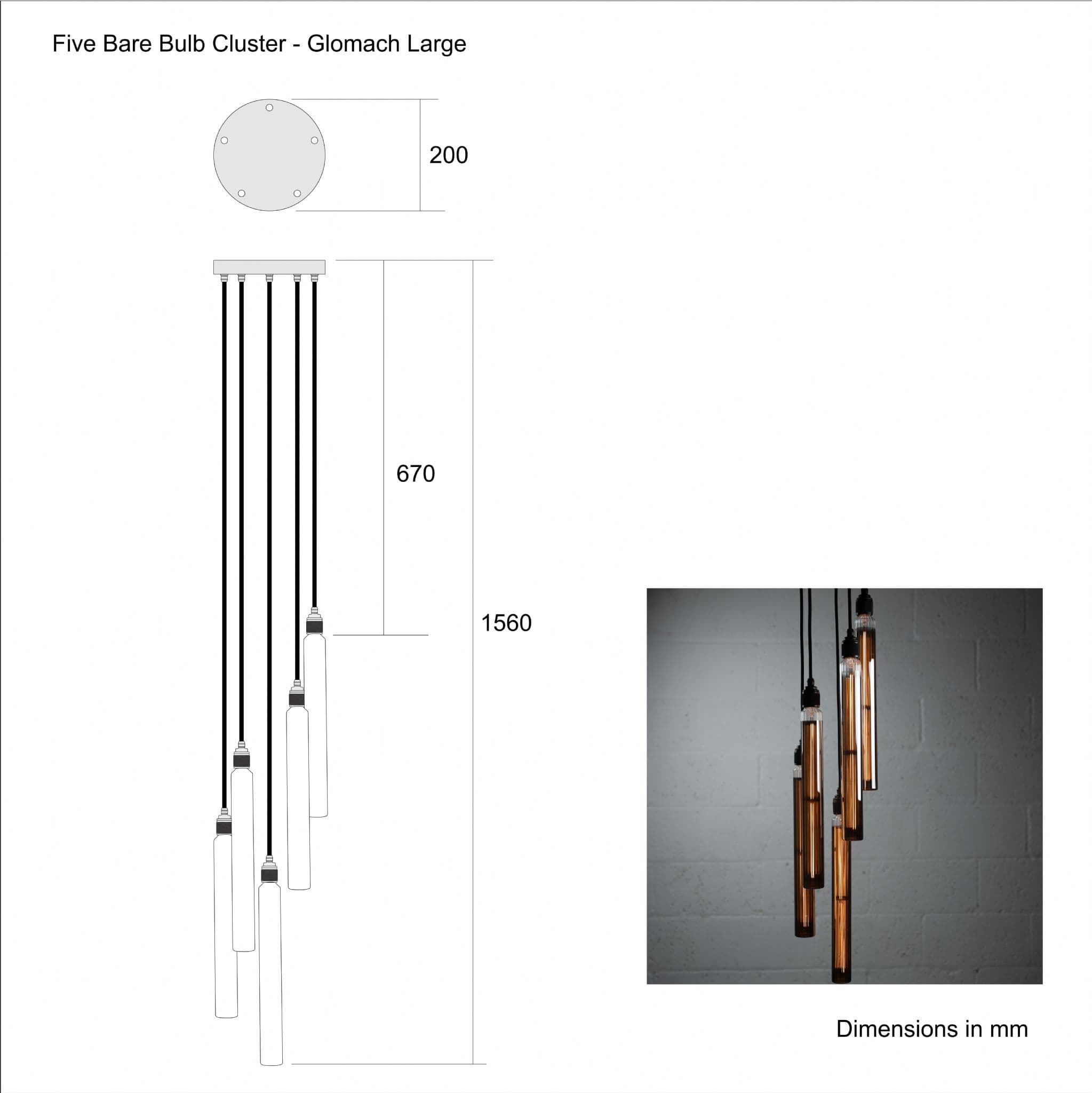 Five Bare Bulb Cluster - Glomach Large

200

670

1560

Dimensions in mm