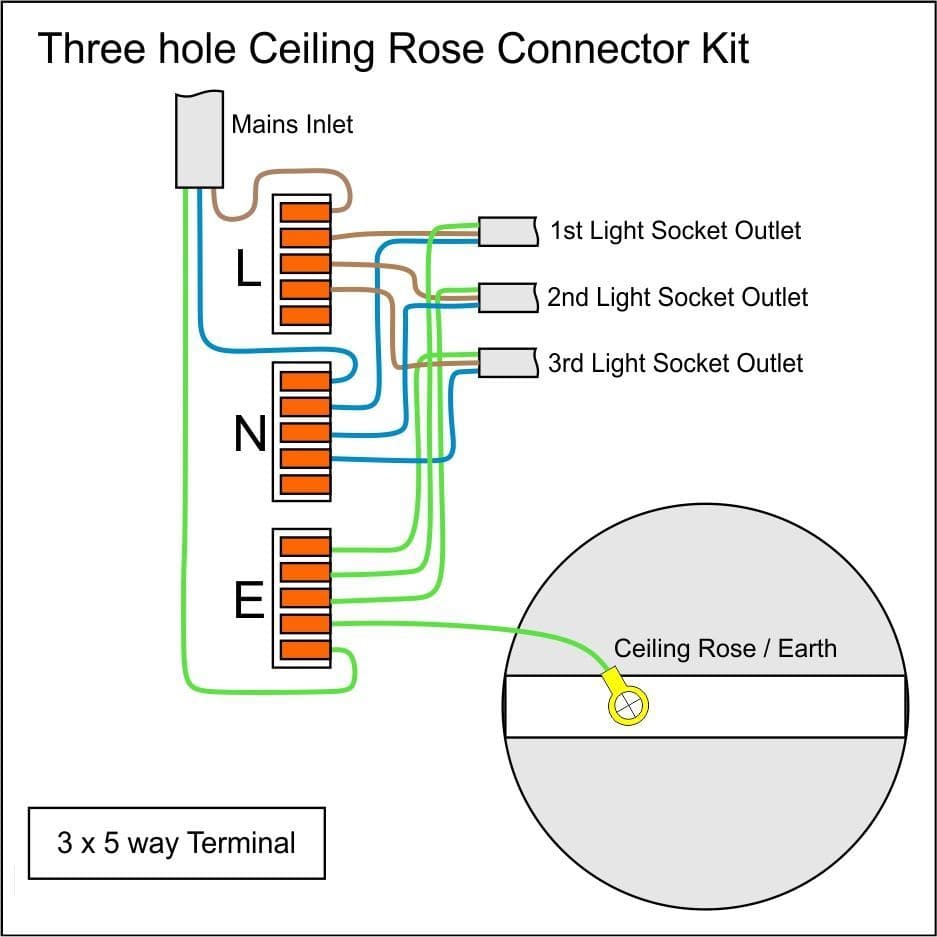 Three hole Ceiling Rose Connector Kit

Mains Inlet

1st Light Socket Outlet

2nd Light Socket Outlet

3rd Light Socket Outlet

L

N

E

Ceiling Rose / Earth

3 x 5 way Terminal