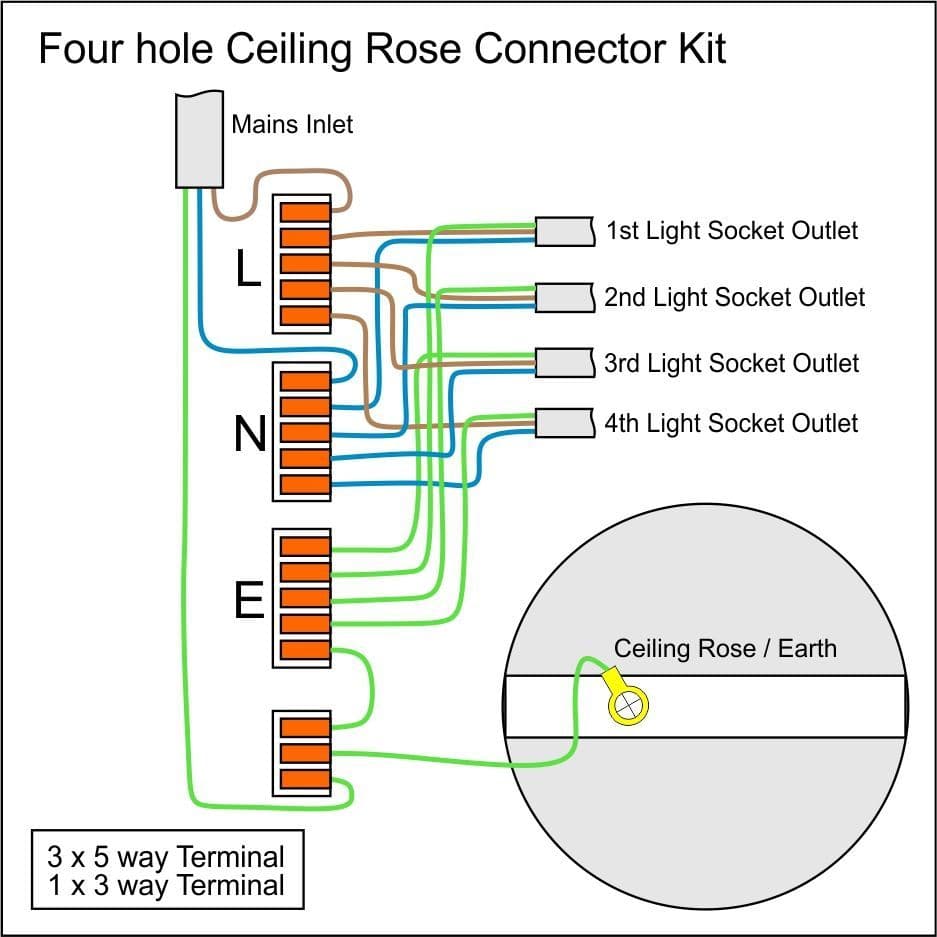 Four hole Ceiling Rose Connector Kit

Mains Inlet

L

N

E

1st Light Socket Outlet

2nd Light Socket Outlet

3rd Light Socket Outlet

4th Light Socket Outlet

Ceiling Rose / Earth

3 x 5 way Terminal
1 x 3 way Terminal