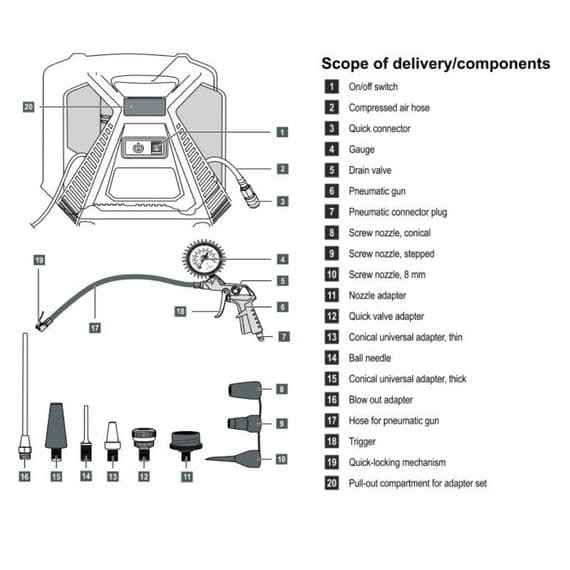 20

1

2

3

19

4

5

18

6

17

7

8

9

10

16 15 14 13 12 11

Scope of delivery/components

1 On/off switch
2 Compressed air hose
3 Quick connector
4 Gauge
5 Drain valve
6 Pneumatic gun
7 Pneumatic connector plug
8 Screw nozzle, conical
9 Screw nozzle, stepped
10 Screw nozzle, 8 mm
11 Nozzle adapter
12 Quick valve adapter
13 Conical universal adapter, thin
14 Ball needle
15 Conical universal adapter, thick
16 Blow out adapter
17 Hose for pneumatic gun
18 Trigger
19 Quick-locking mechanism
20 Pull-out compartment for adapter set