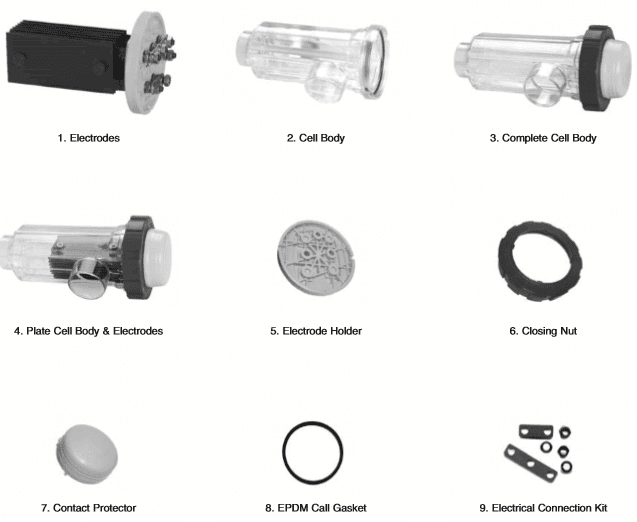 1. Electrodes

2. Cell Body

3. Complete Cell Body

4. Plate Cell Body & Electrodes

5. Electrode Holder

6. Closing Nut

7. Contact Protector

8. EPDM Call Gasket

9. Electrical Connection Kit