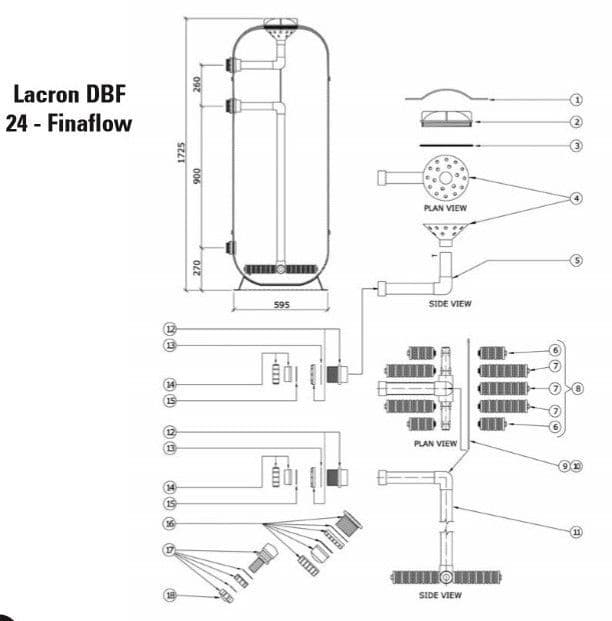 Lacron DBF
24 - Finaflow

1725
260
900
270
595

1
2
3
4
PLAN VIEW
5
SIDE VIEW

12
13
14
15

6
7
7
7
6
8
PLAN VIEW
9 10

12
13
14
15

11
16
17
18
SIDE VIEW