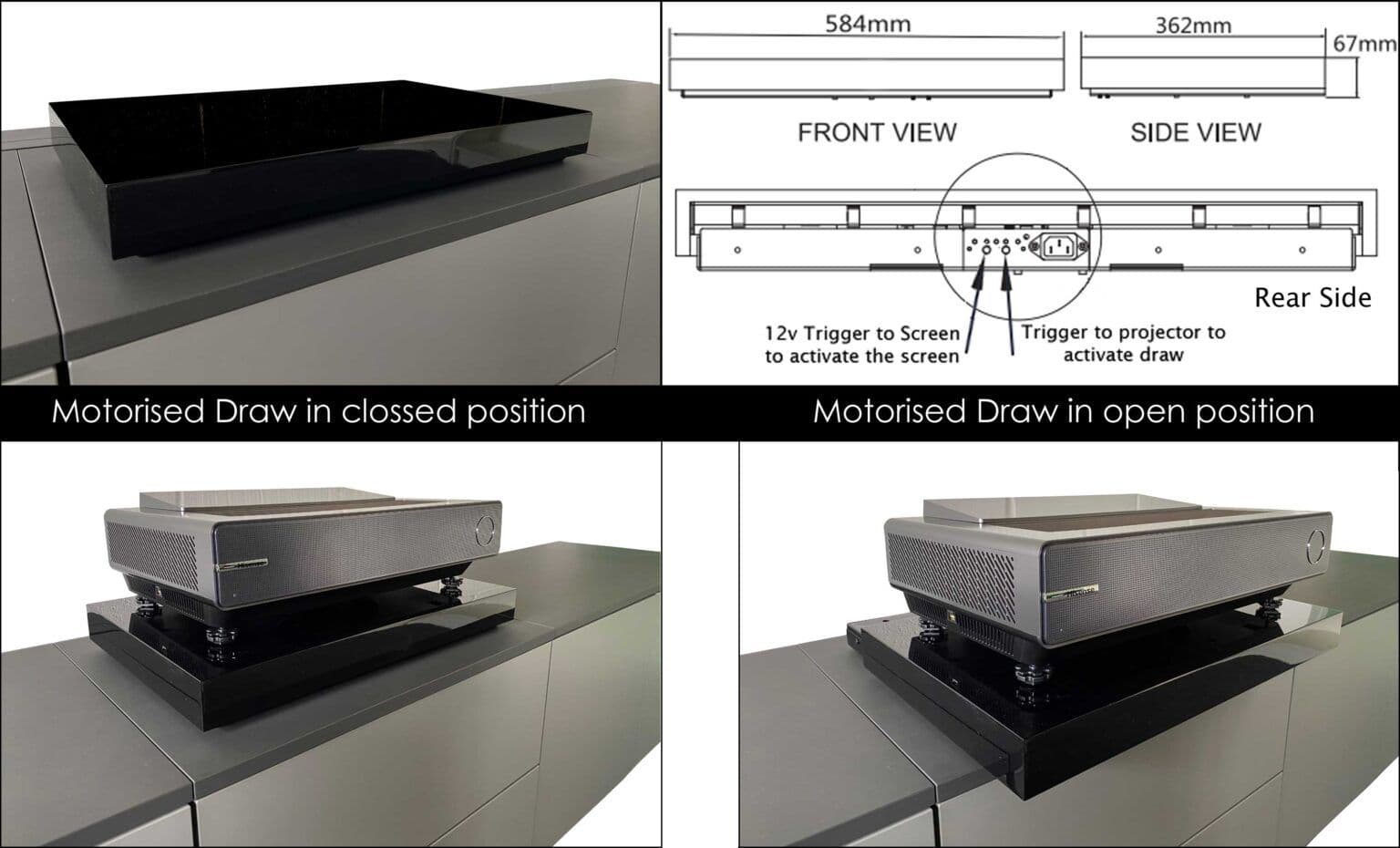 584mm

362mm

67mm

FRONT VIEW

SIDE VIEW

Rear Side

12v Trigger to Screen to activate the screen

Trigger to projector to activate draw

Motorised Draw in clossed position

Motorised Draw in open position