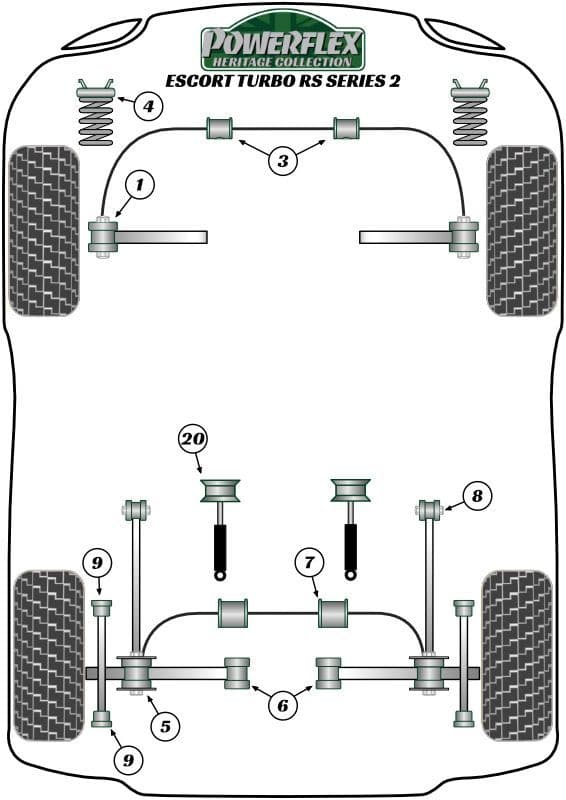 POWERFLEX
HERITAGE COLLECTION
ESCORT TURBO RS SERIES 2

4
3
1
20
8
9
7
5
6
9