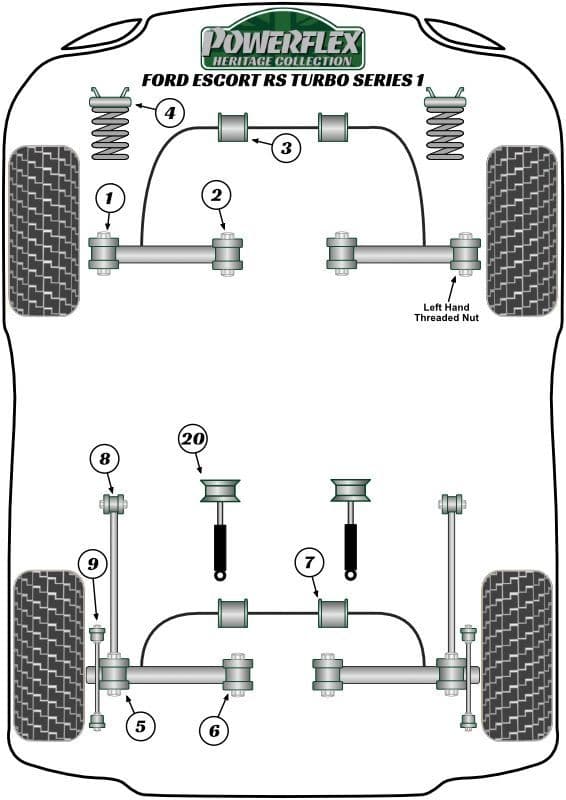 POWERFLEX
HERITAGE COLLECTION
FORD ESCORT RS TURBO SERIES 1

4
3
1
2

Left Hand
Threaded Nut

8
20
9
7
5
6