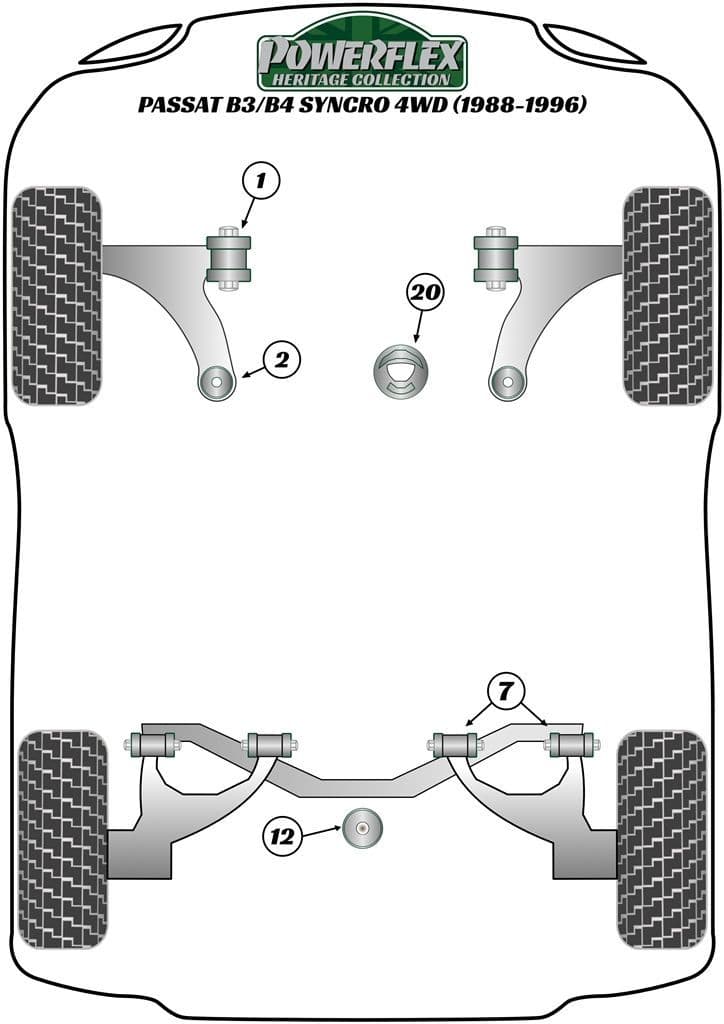 POWERFLEX
HERITAGE COLLECTION
PASSAT B3/B4 SYNCRO 4WD (1988-1996)

1

20

2

7

12