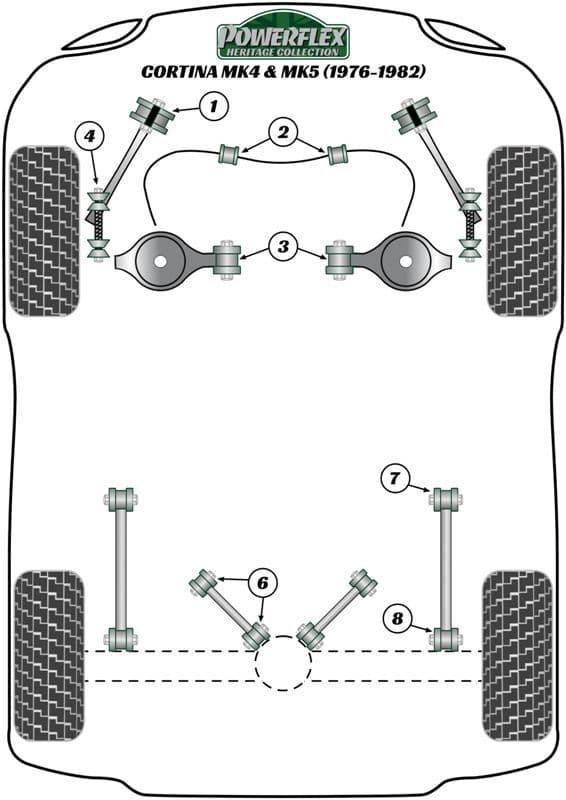 POWERFLEX
HERITAGE COLLECTION
CORTINA MK4 & MK5 (1976-1982)

1
2
4
3
7
6
8