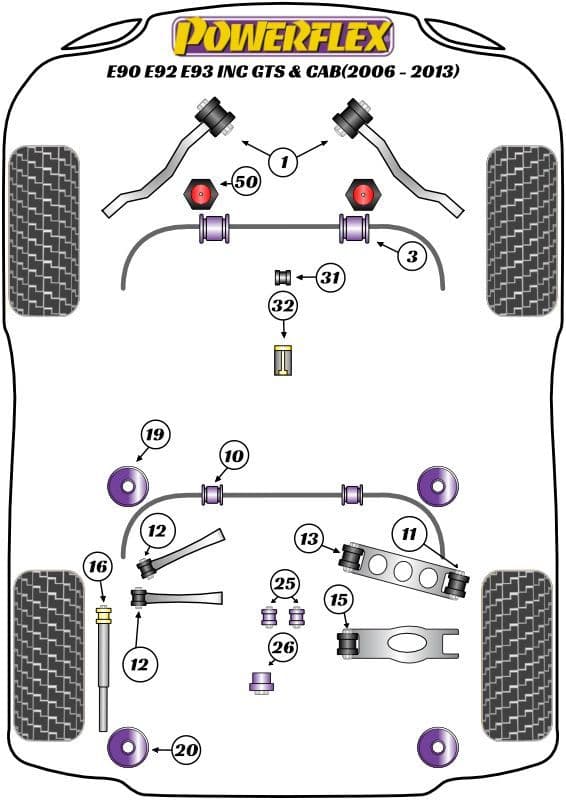 POWERFLEX
E90 E92 E93 INC GTS & CAB(2006 - 2013)

1
50
3
31
32
19
10
12
13
11
16
25
15
12
26
20