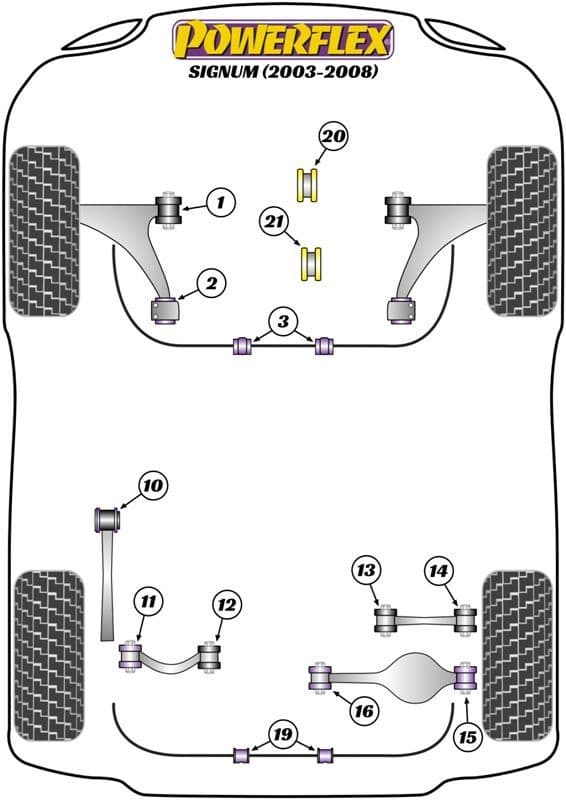 POWERFLEX
SIGNUM (2003-2008)

20
1
21
2
3
10
13
14
11
12
16
15
19