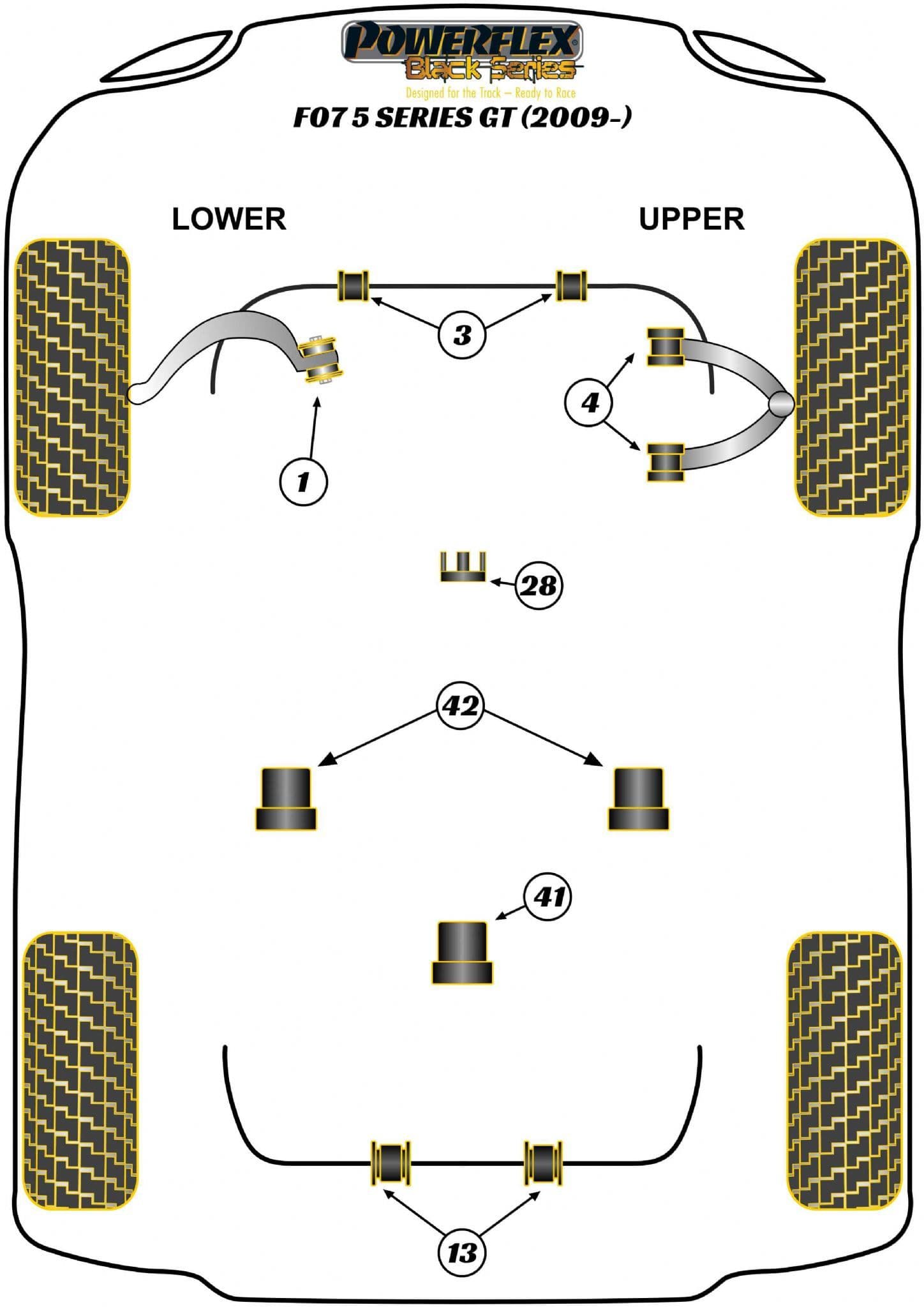 POWERFLEX
Black Series
Designed for the Track – Ready to Race
F07 5 SERIES GT (2009-)

LOWER

UPPER

3

4

1

28

42

41

13