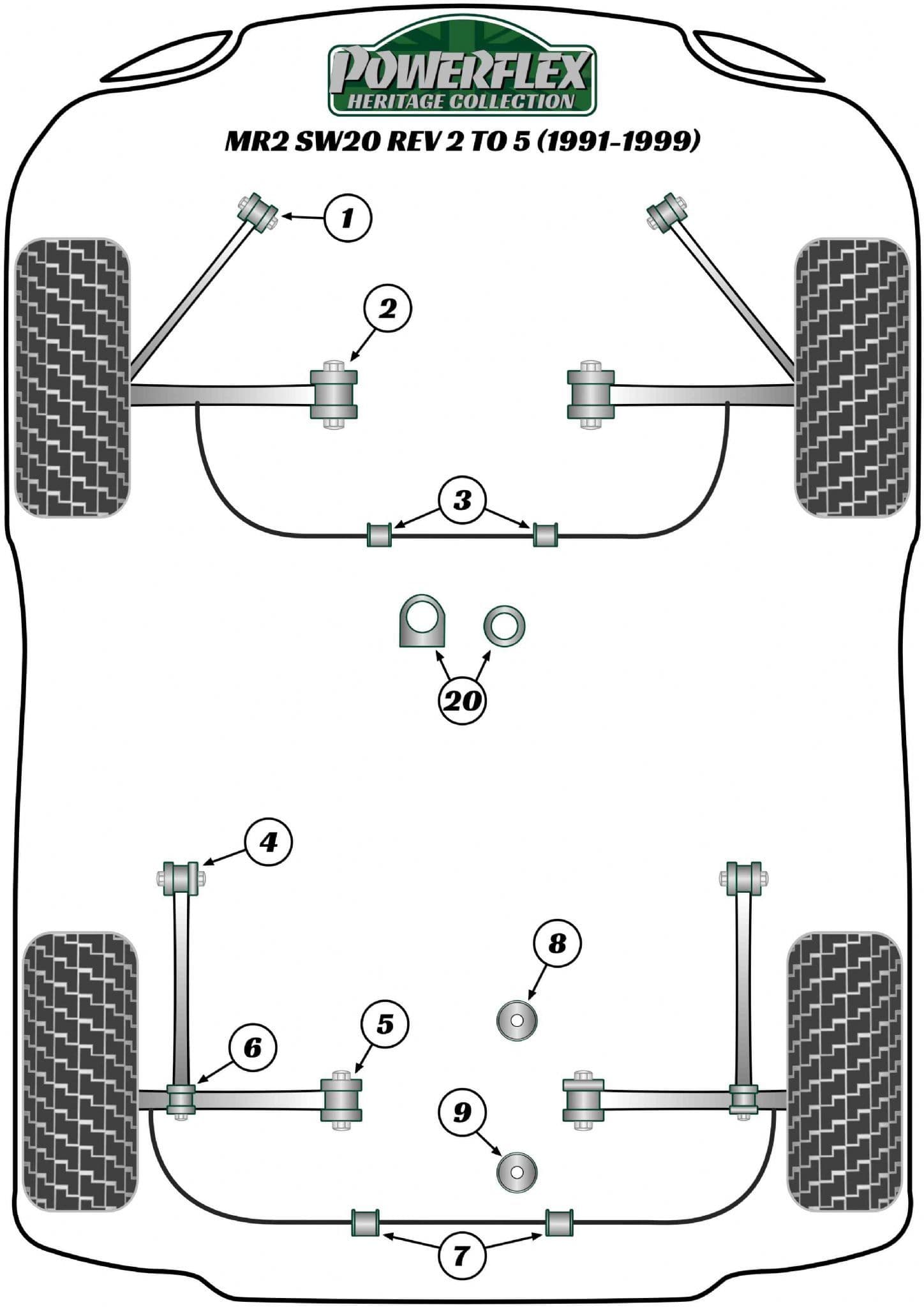 POWERFLEX
HERITAGE COLLECTION

MR2 SW20 REV 2 TO 5 (1991-1999)

1

2

3

20

4

8

5

6

9

7