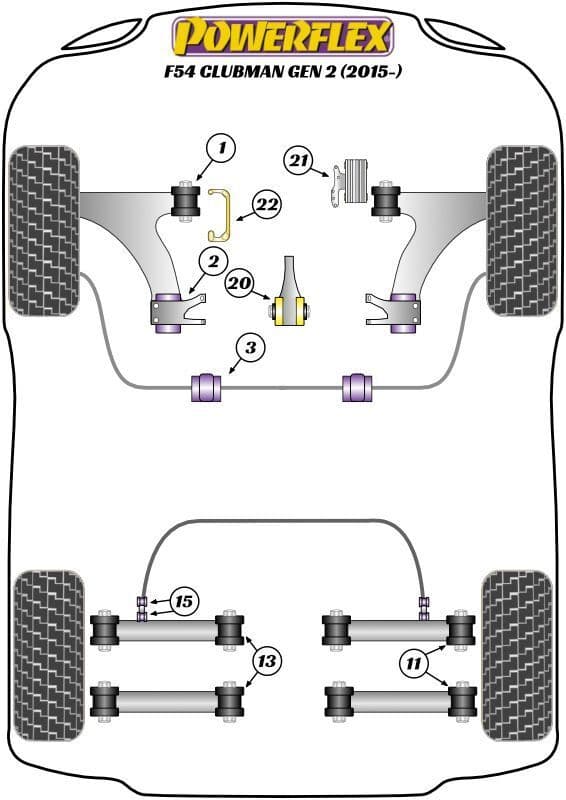 POWERFLEX
F54 CLUBMAN GEN 2 (2015-)

1
21
22
2
20
3
15
13
11