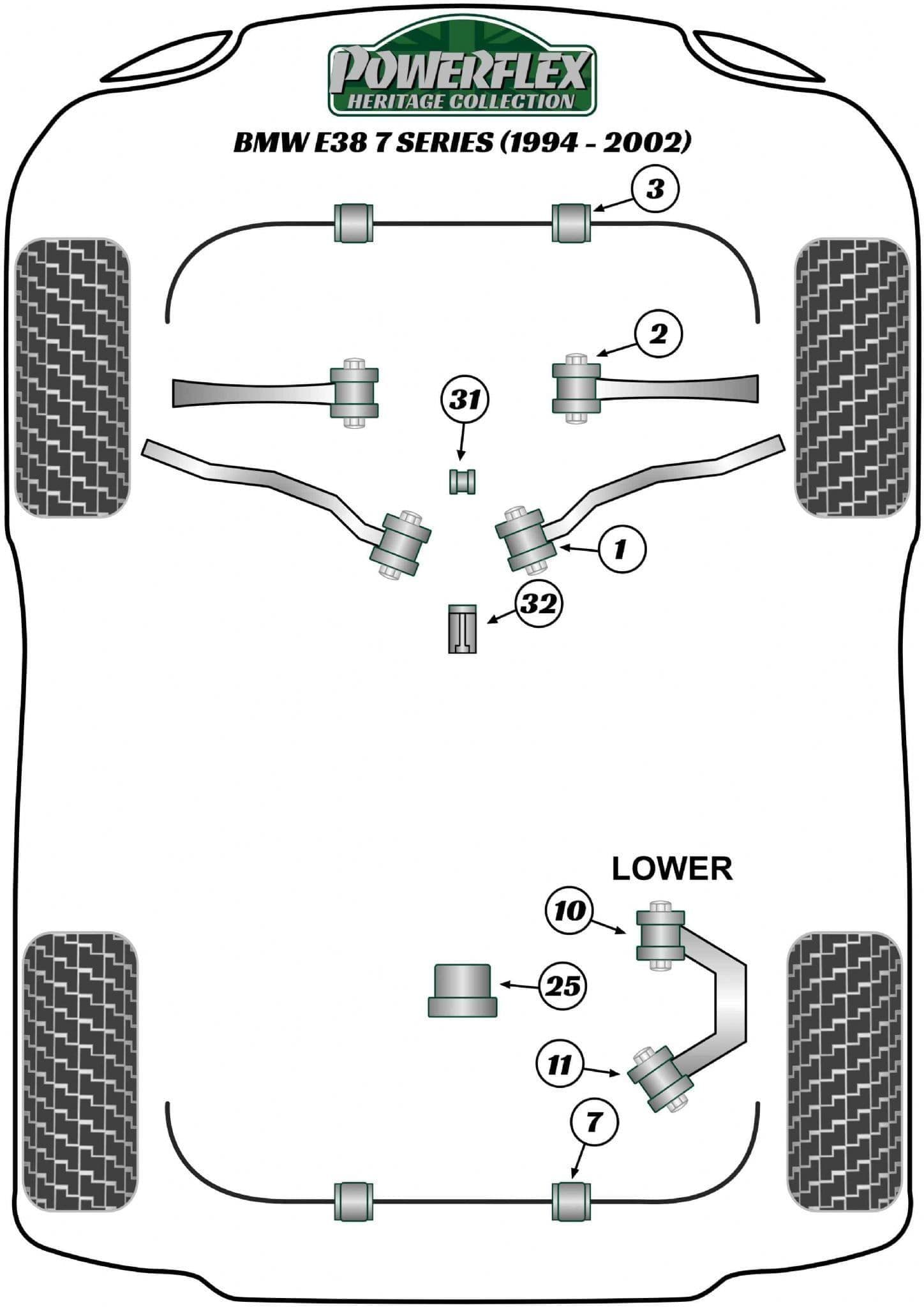 POWERFLEX
HERITAGE COLLECTION

BMW E38 7 SERIES (1994 - 2002)

3

2

31

1

32

LOWER

10

25

11

7