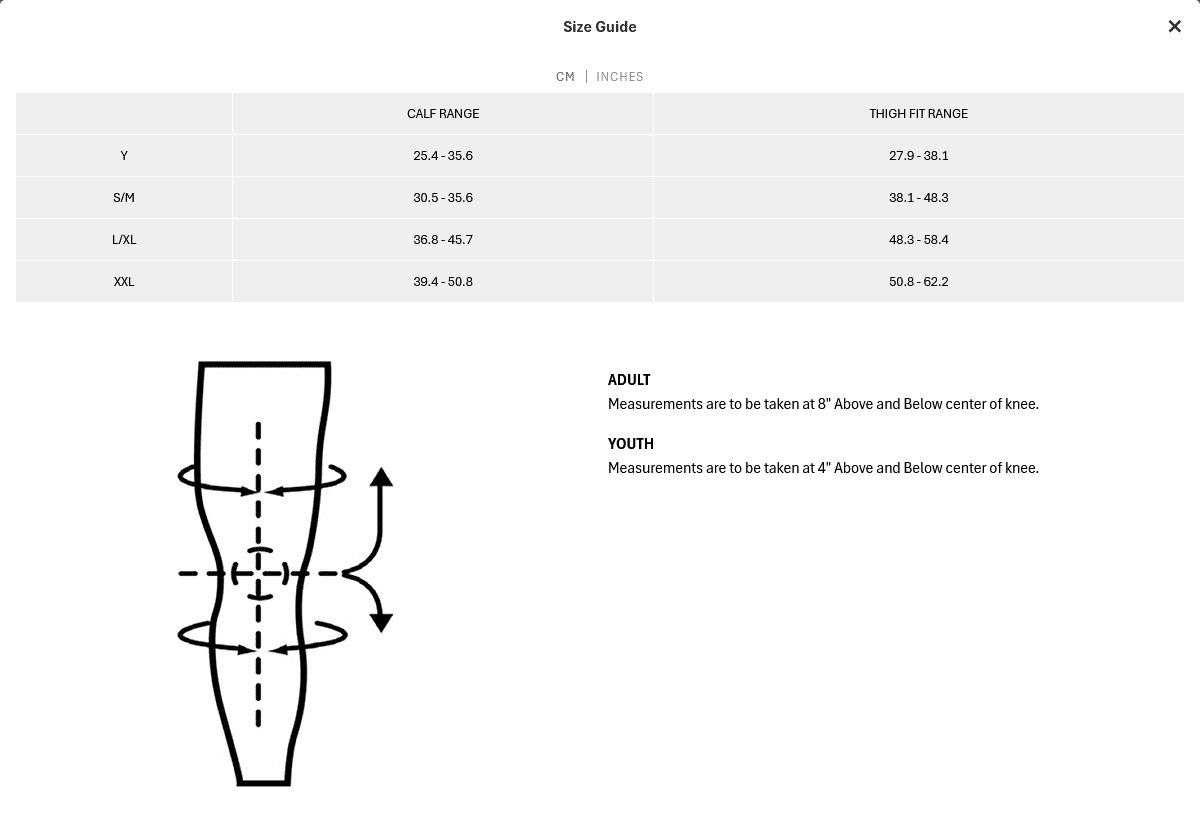 Size Guide

×

CM | INCHES

| | CALF RANGE | THIGH FIT RANGE |
|---|---|---|
| Y | 25.4 - 35.6 | 27.9 - 38.1 |
| S/M | 30.5 - 35.6 | 38.1 - 48.3 |
| L/XL | 36.8 - 45.7 | 48.3 - 58.4 |
| XXL | 39.4 - 50.8 | 50.8 - 62.2 |

ADULT
Measurements are to be taken at 8" Above and Below center of knee.

YOUTH
Measurements are to be taken at 4" Above and Below center of knee.