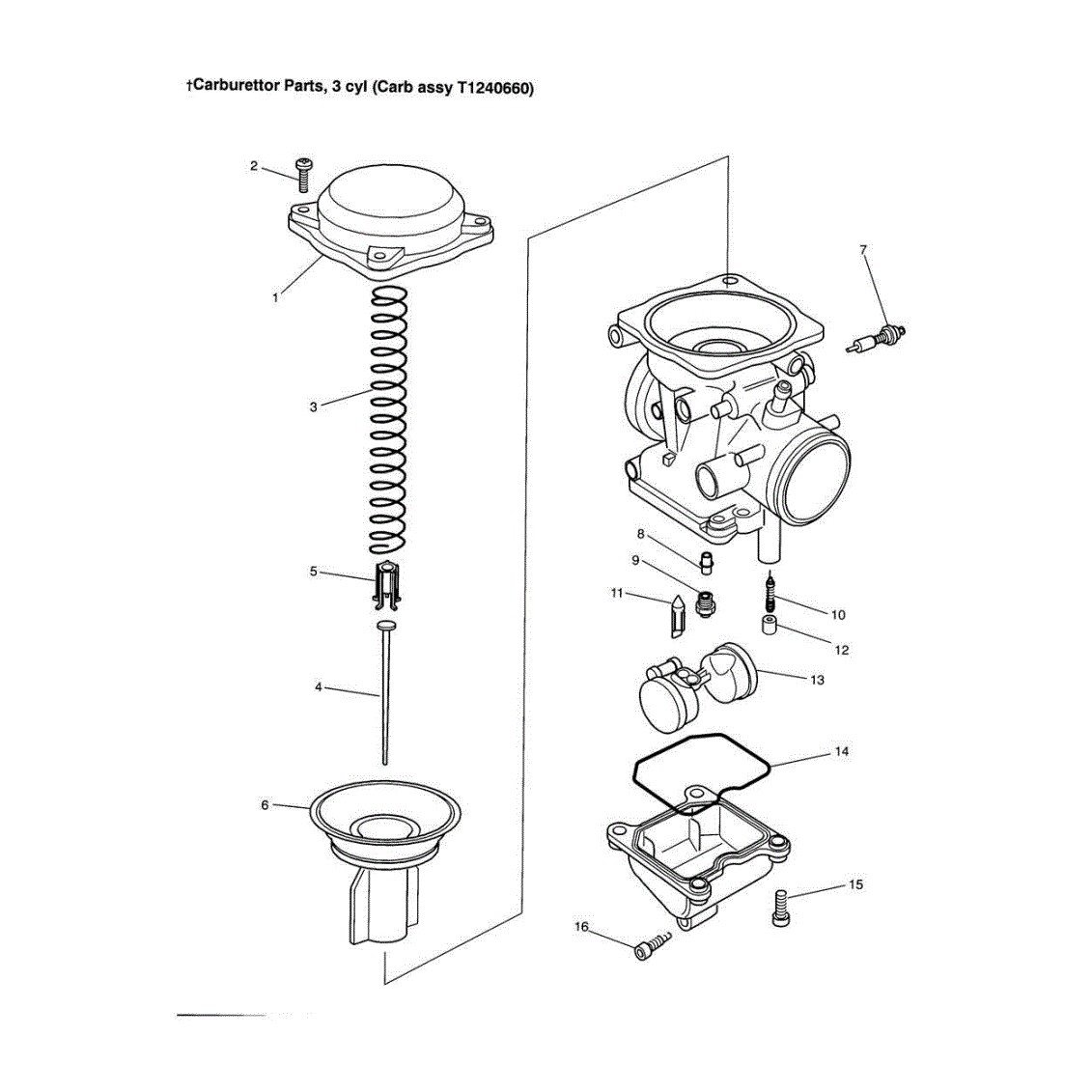 †Carburettor Parts, 3 cyl (Carb assy T1240660)

2
1
3
5
4
6
7
8
9
11
10
12
13
14
15
16