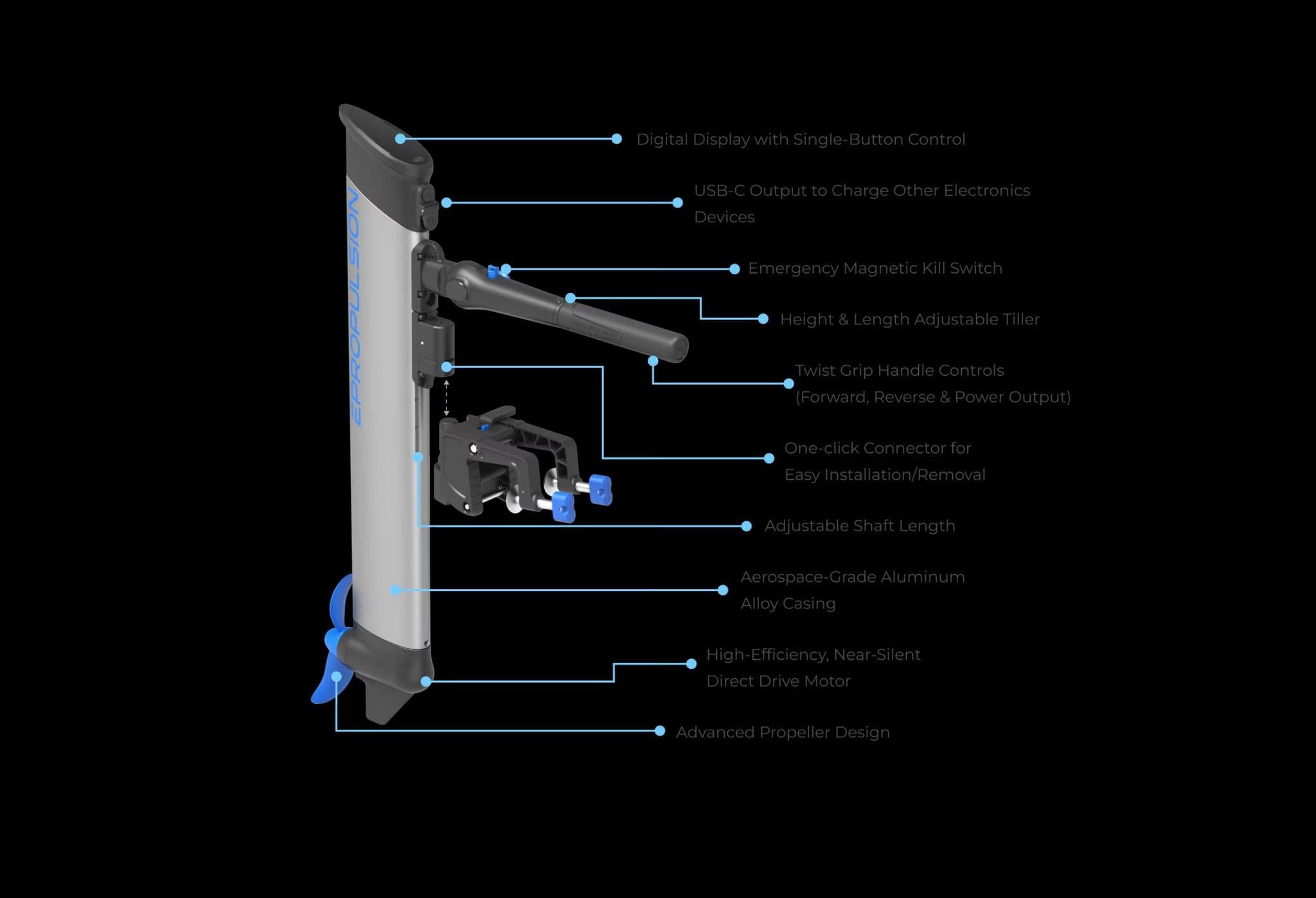 EPROPULSION

Digital Display with Single-Button Control

USB-C Output to Charge Other Electronics Devices

Emergency Magnetic Kill Switch

Height & Length Adjustable Tiller

Twist Grip Handle Controls (Forward, Reverse & Power Output)

One-click Connector for Easy Installation/Removal

Adjustable Shaft Length

Aerospace-Grade Aluminum Alloy Casing

High-Efficiency, Near-Silent Direct Drive Motor

Advanced Propeller Design