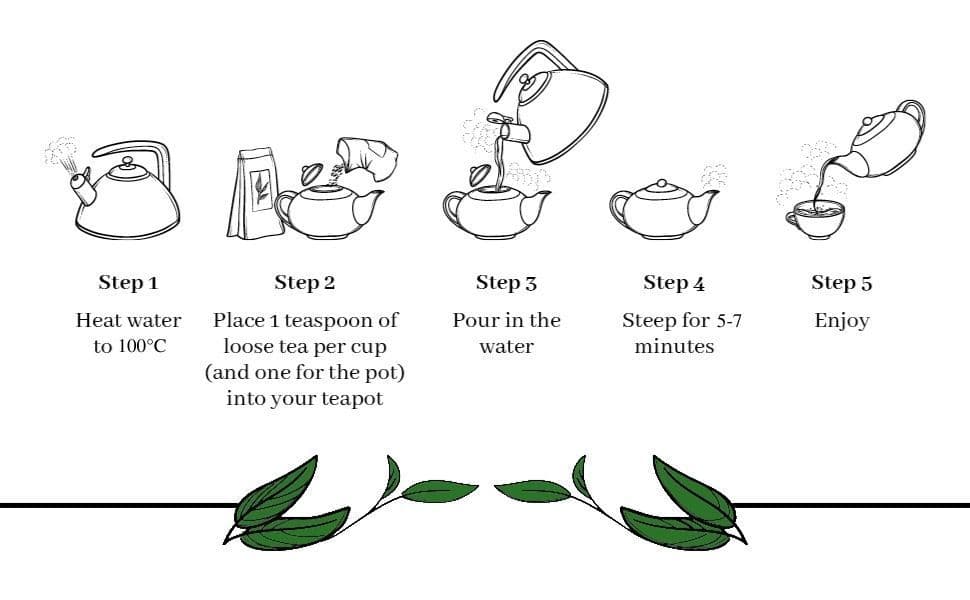 Step 1
Heat water to 100°C

Step 2
Place 1 teaspoon of loose tea per cup (and one for the pot) into your teapot

Step 3
Pour in the water

Step 4
Steep for 5-7 minutes

Step 5
Enjoy