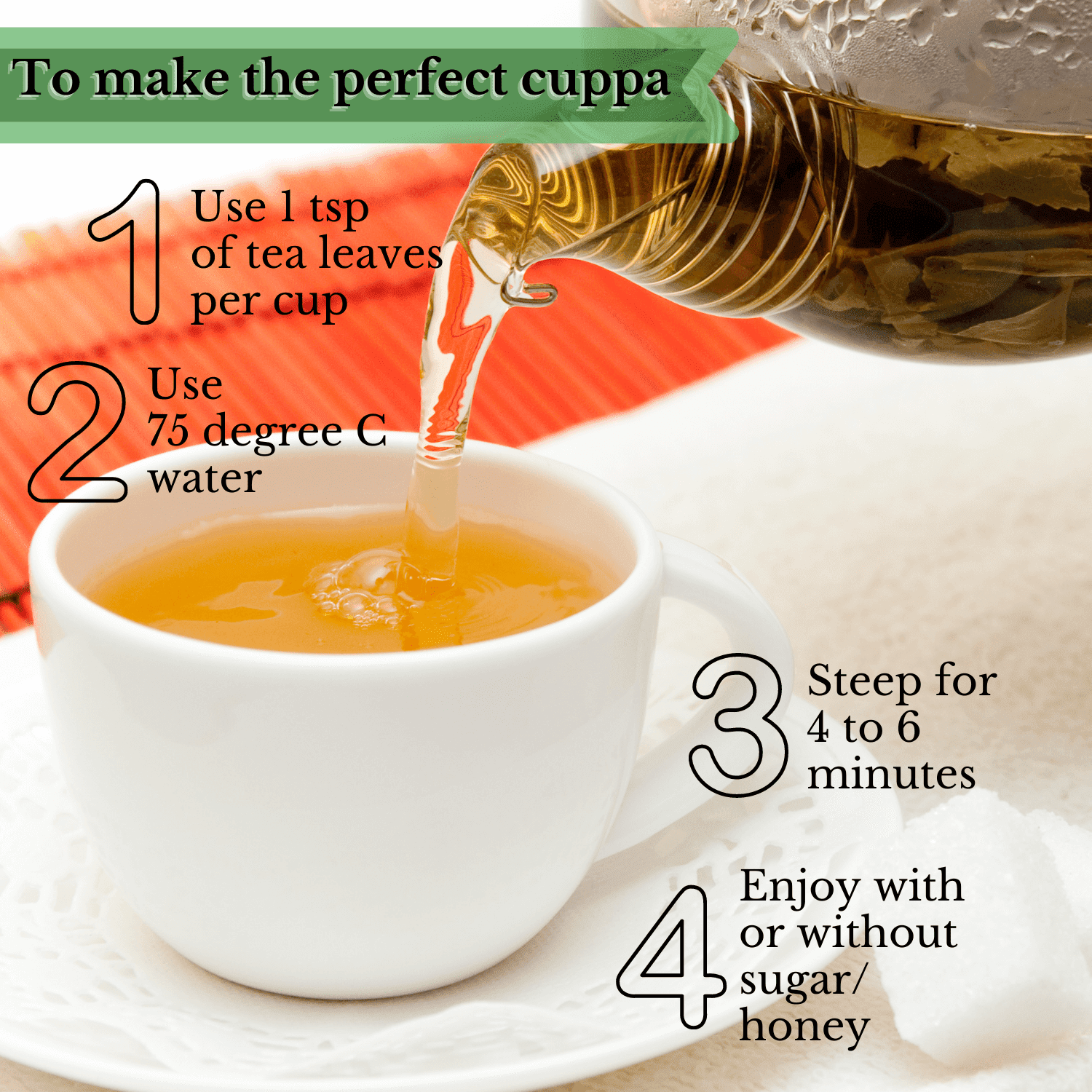 To make the perfect cuppa

1 Use 1 tsp of tea leaves per cup

2 Use 75 degree C water

3 Steep for 4 to 6 minutes

4 Enjoy with or without sugar/ honey