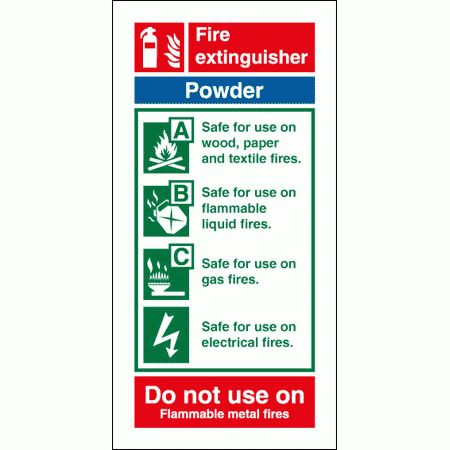 Fire extinguisher

Powder

A Safe for use on wood, paper and textile fires.

B Safe for use on flammable liquid fires.

C Safe for use on gas fires.

Safe for use on electrical fires.

Do not use on
Flammable metal fires