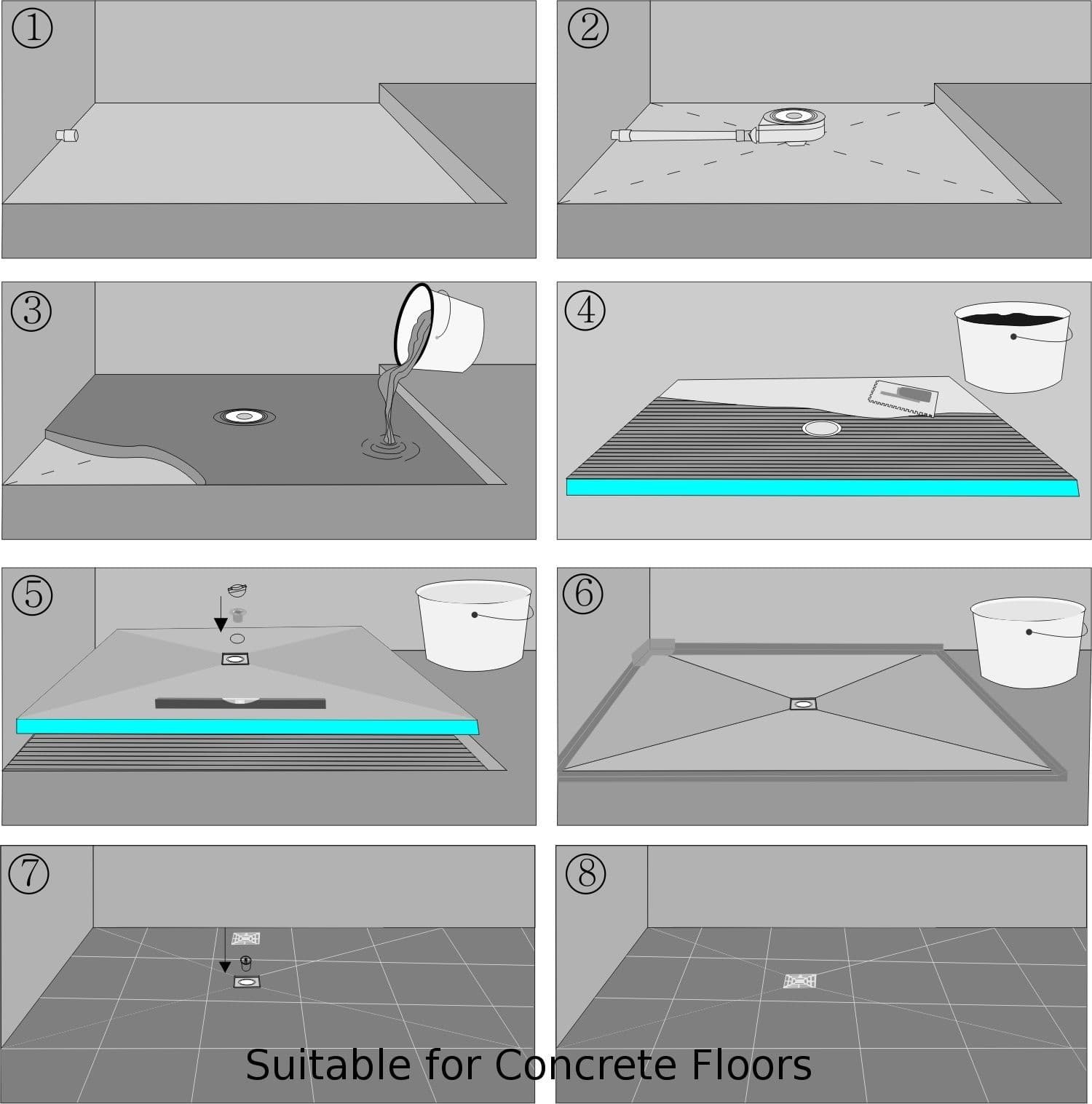 ①

②

③

④

⑤

⑥

⑦

⑧

Suitable for Concrete Floors