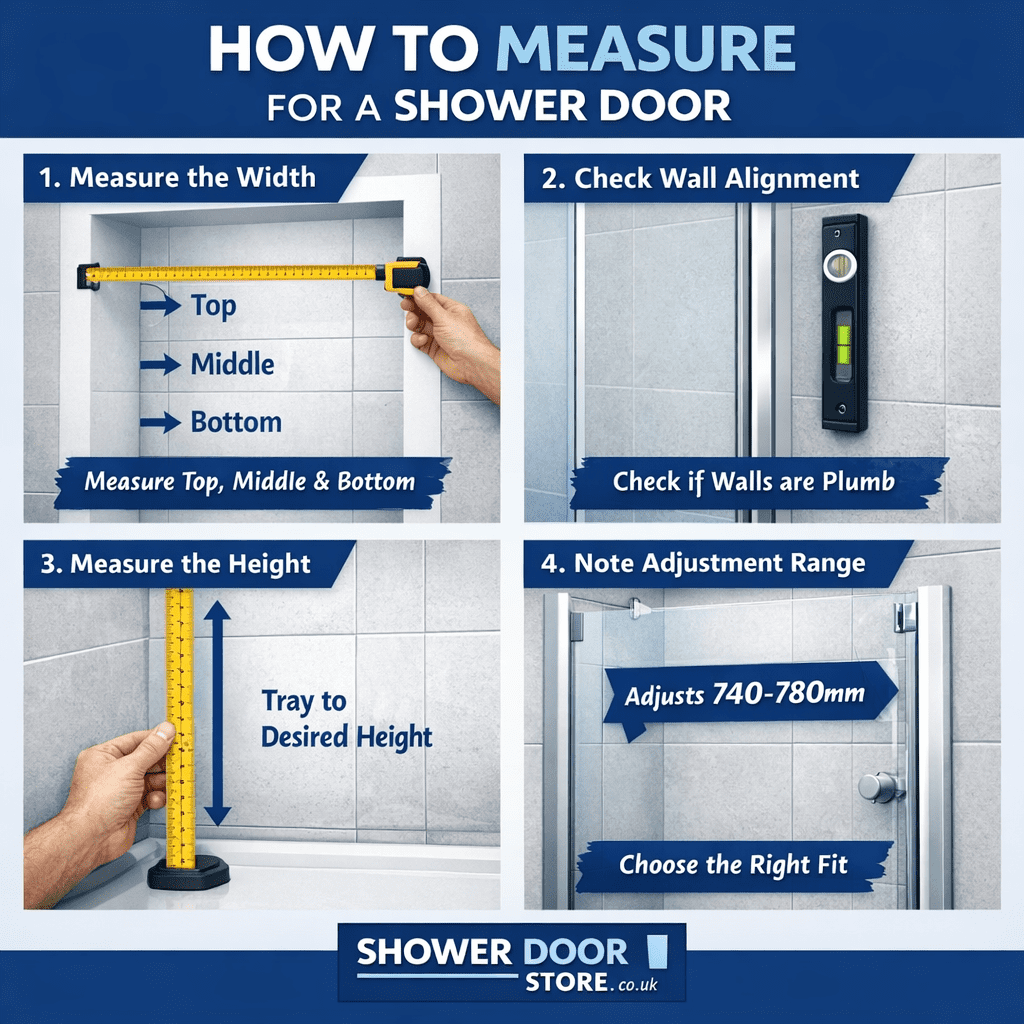 HOW TO MEASURE
FOR A SHOWER DOOR

1. Measure the Width

Top

Middle

Bottom

Measure Top, Middle & Bottom

2. Check Wall Alignment

Check if Walls are Plumb

3. Measure the Height

Tray to Desired Height

4. Note Adjustment Range

Adjusts 740-780mm

Choose the Right Fit

SHOWER DOOR STORE.co.uk