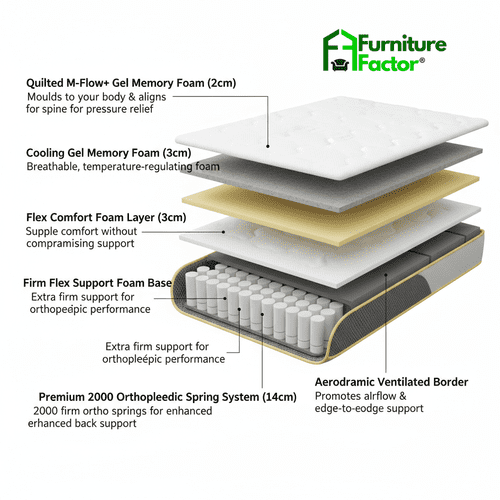 Furniture Factor®

Quilted M-Flow+ Gel Memory Foam (2cm)
Moulds to your body & aligns for spine for pressure relief

Cooling Gel Memory Foam (3cm)
Breathable, temperature-regulating foam

Flex Comfort Foam Layer (3cm)
Supple comfort without compramising support

Firm Flex Support Foam Base
Extra firm support for orthopeépic performance

Extra firm support for orthopleépic performance

Premium 2000 Orthopleedic Spring System (14cm)
2000 firm ortho springs for enhanced erhanced back support

Aerodramic Ventilated Border
Promotes alrflow & edge-to-eodge support