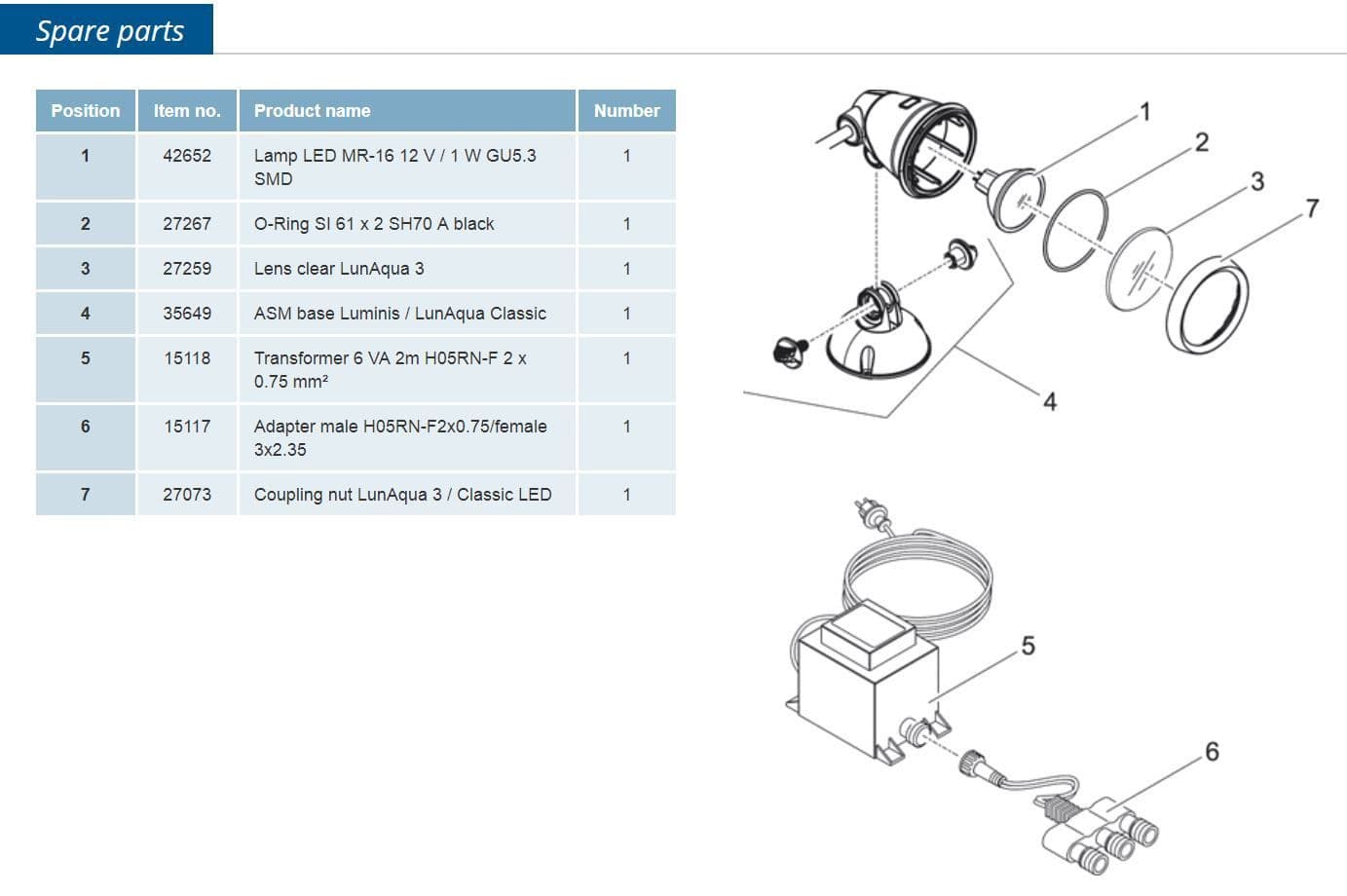 Spare parts

| Position | Item no. | Product name | Number |
|---|---|---|---|
| 1 | 42652 | Lamp LED MR-16 12 V / 1 W GU5.3 SMD | 1 |
| 2 | 27267 | O-Ring SI 61 x 2 SH70 A black | 1 |
| 3 | 27259 | Lens clear LunAqua 3 | 1 |
| 4 | 35649 | ASM base Luminis / LunAqua Classic | 1 |
| 5 | 15118 | Transformer 6 VA 2m H05RN-F 2 x 0.75 mm² | 1 |
| 6 | 15117 | Adapter male H05RN-F2x0.75/female 3x2.35 | 1 |
| 7 | 27073 | Coupling nut LunAqua 3 / Classic LED | 1 |

1
2
3
7
4
5
6