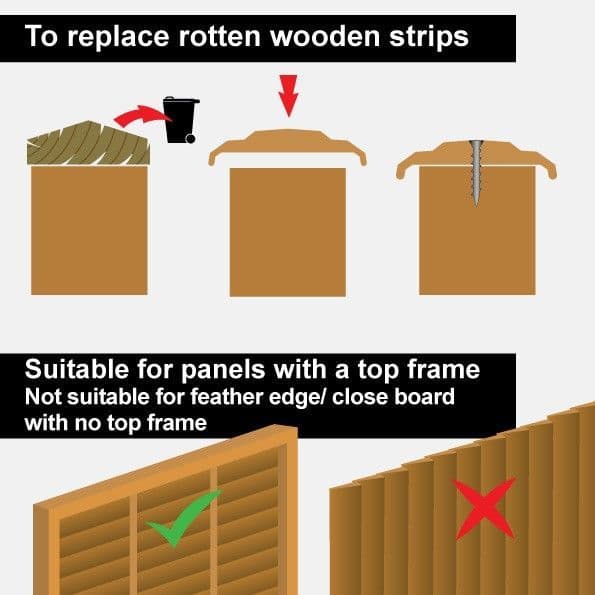 To replace rotten wooden strips

Suitable for panels with a top frame
Not suitable for feather edge/ close board with no top frame