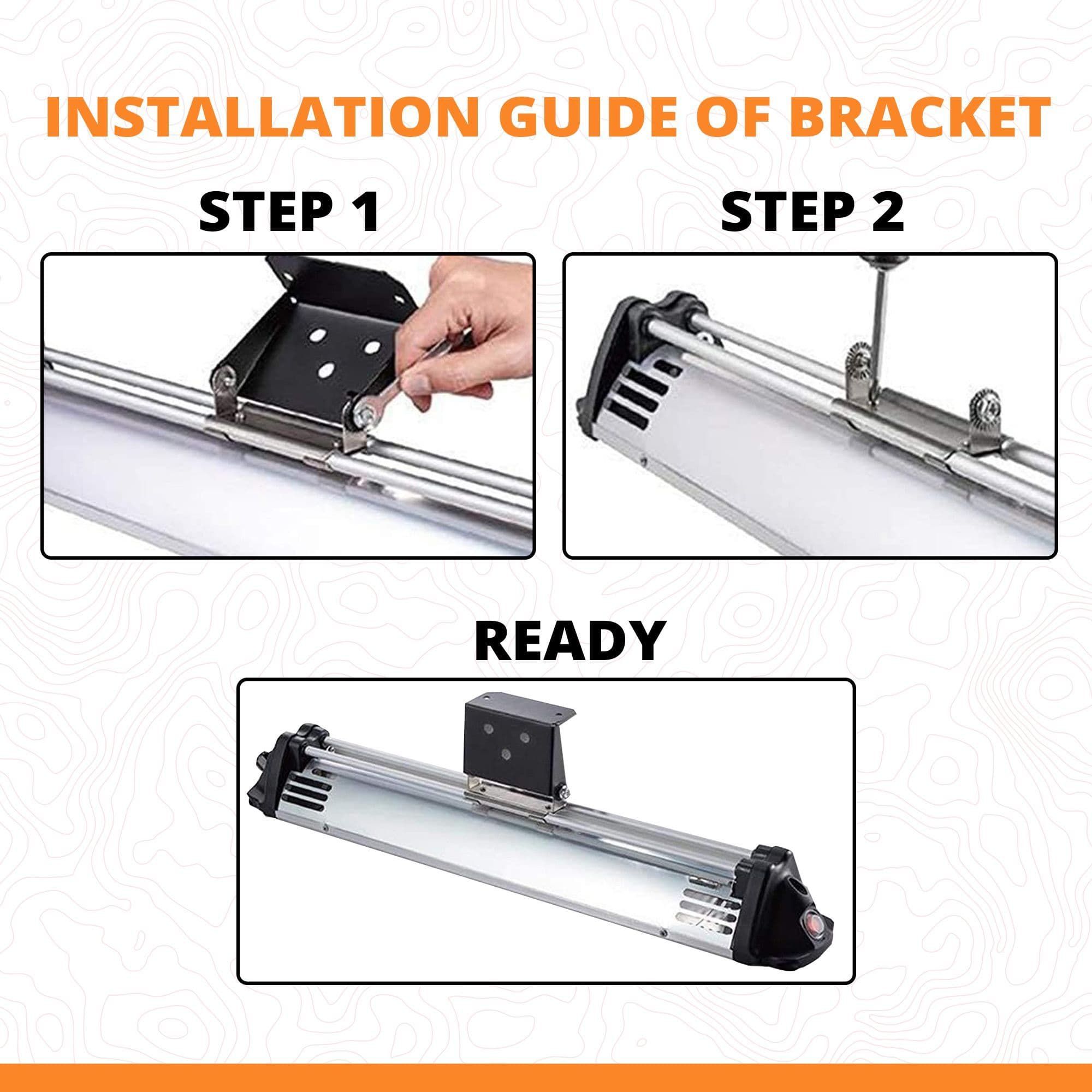 INSTALLATION GUIDE OF BRACKET

STEP 1

STEP 2

READY