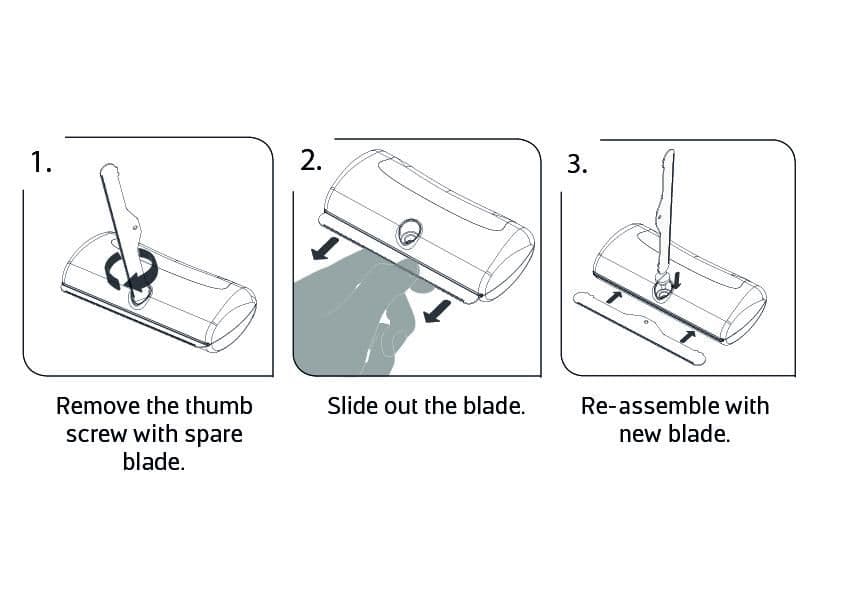 1.

Remove the thumb screw with spare blade.

2.

Slide out the blade.

3.

Re-assemble with new blade.