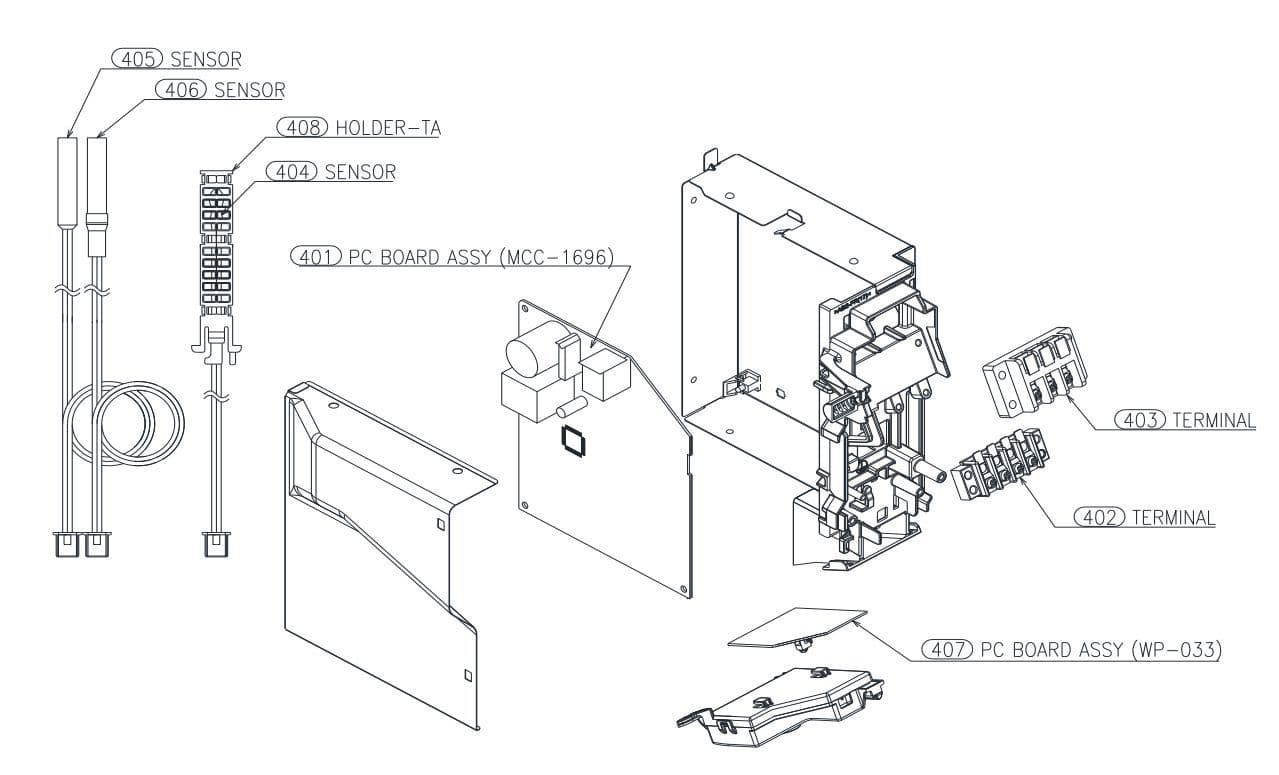 405 SENSOR
406 SENSOR
408 HOLDER-TA
404 SENSOR
401 PC BOARD ASSY (MCC-1696)
403 TERMINAL
402 TERMINAL
407 PC BOARD ASSY (WP-033)