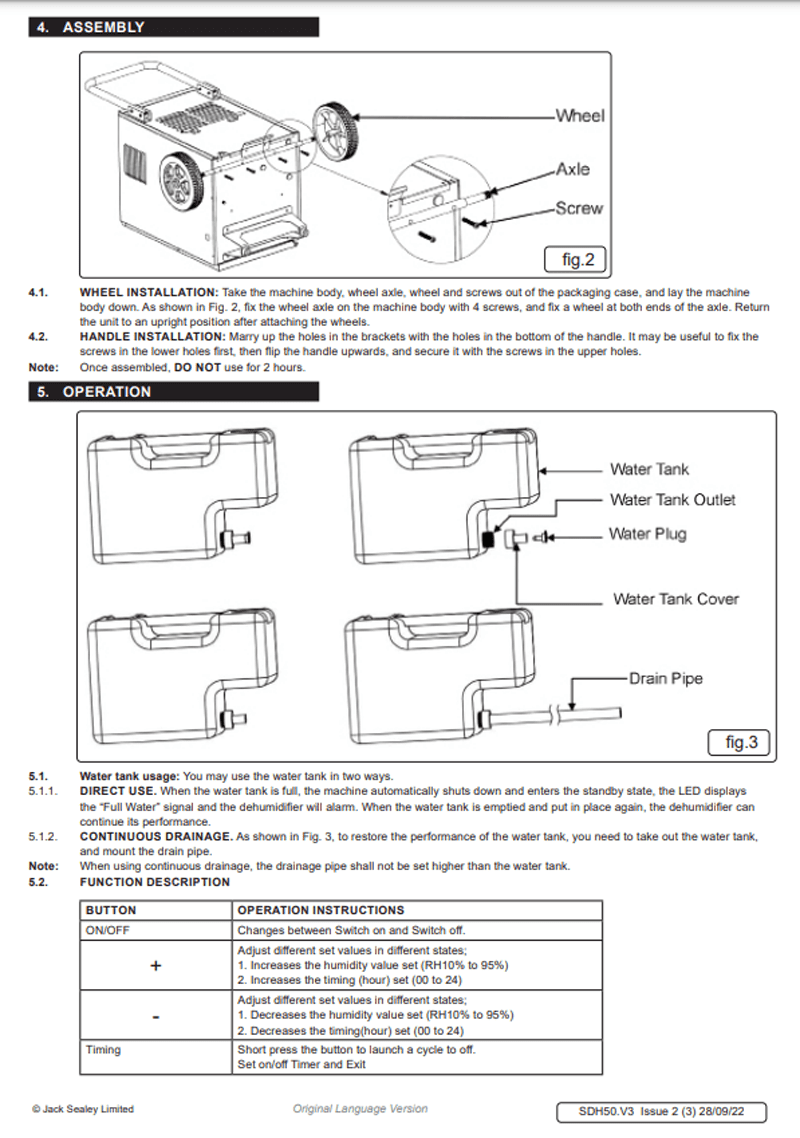 4. ASSEMBLY

Wheel
Axle
Screw
fig.2

4.1. WHEEL INSTALLATION: Take the machine body, wheel axle, wheel and screws out of the packaging case, and lay the machine body down. As shown in Fig. 2, fix the wheel axle on the machine body with 4 screws, and fix a wheel at both ends of the axle. Return the unit to an upright position after attaching the wheels.
4.2. HANDLE INSTALLATION: Marry up the holes in the brackets with the holes in the bottom of the handle. It may be useful to fix the screws in the lower holes first, then flip the handle upwards, and secure it with the screws in the upper holes.
Note: Once assembled, DO NOT use for 2 hours.

5. OPERATION

Water Tank
Water Tank Outlet
Water Plug
Water Tank Cover
Drain Pipe
fig.3

5.1. Water tank usage: You may use the water tank in two ways.
5.1.1. DIRECT USE. When the water tank is full, the machine automatically shuts down and enters the standby state, the LED displays the "Full Water" signal and the dehumidifier will alarm. When the water tank is emptied and put in place again, the dehumidifier can continue its performance.
5.1.2. CONTINUOUS DRAINAGE. As shown in Fig. 3, to restore the performance of the water tank, you need to take out the water tank, and mount the drain pipe.
Note: When using continuous drainage, the drainage pipe shall not be set higher than the water tank.
5.2. FUNCTION DESCRIPTION

| BUTTON | OPERATION INSTRUCTIONS |
|---|---|
| ON/OFF | Changes between Switch on and Switch off. |
| + | Adjust different set values in different states; 1. Increases the humidity value set (RH10% to 95%) 2. Increases the timing (hour) set (00 to 24) |
| - | Adjust different set values in different states; 1. Decreases the humidity value set (RH10% to 95%) 2. Decreases the timing(hour) set (00 to 24) |
| Timing | Short press the button to launch a cycle to off. Set on/off Timer and Exit |

© Jack Sealey Limited    Original Language Version    SDH50.V3 Issue 2 (3) 28/09/22