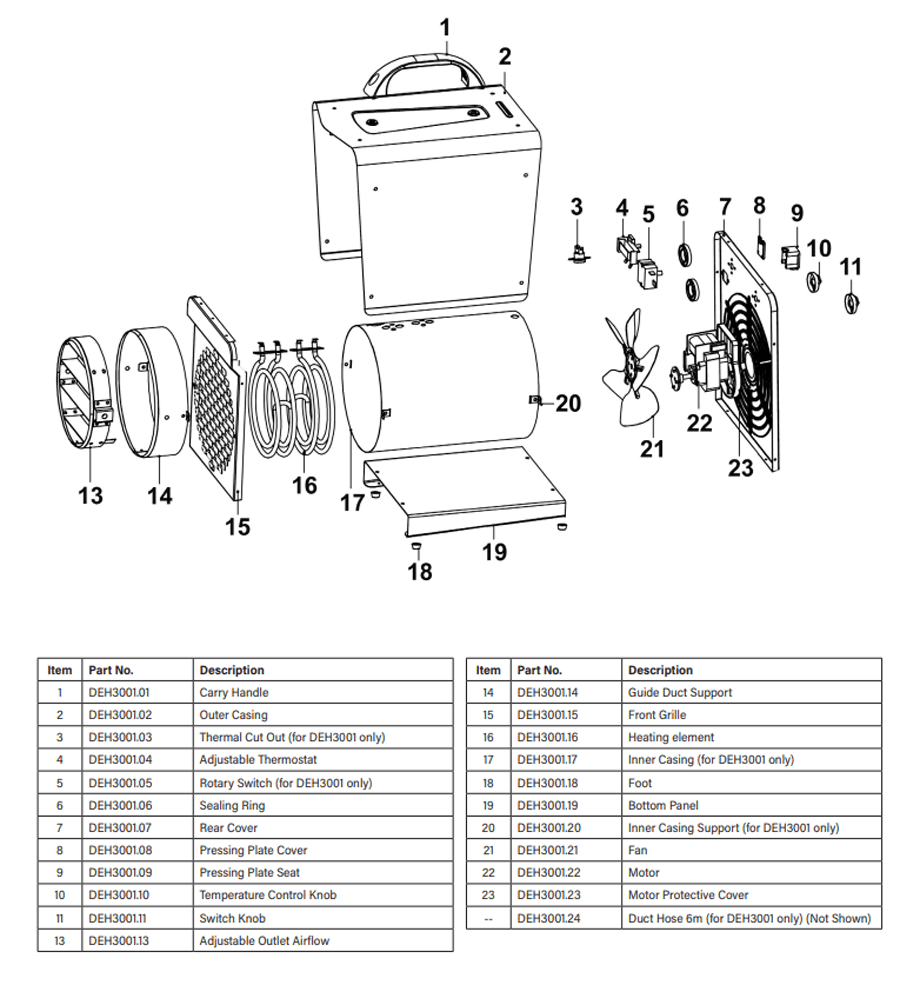 1
2
3
4
5
6
7
8
9
10
11
13
14
15
16
17
18
19
20
21
22
23

| Item | Part No. | Description |
|---|---|---|
| 1 | DEH3001.01 | Carry Handle |
| 2 | DEH3001.02 | Outer Casing |
| 3 | DEH3001.03 | Thermal Cut Out (for DEH3001 only) |
| 4 | DEH3001.04 | Adjustable Thermostat |
| 5 | DEH3001.05 | Rotary Switch (for DEH3001 only) |
| 6 | DEH3001.06 | Sealing Ring |
| 7 | DEH3001.07 | Rear Cover |
| 8 | DEH3001.08 | Pressing Plate Cover |
| 9 | DEH3001.09 | Pressing Plate Seat |
| 10 | DEH3001.10 | Temperature Control Knob |
| 11 | DEH3001.11 | Switch Knob |
| 13 | DEH3001.13 | Adjustable Outlet Airflow |

| Item | Part No. | Description |
|---|---|---|
| 14 | DEH3001.14 | Guide Duct Support |
| 15 | DEH3001.15 | Front Grille |
| 16 | DEH3001.16 | Heating element |
| 17 | DEH3001.17 | Inner Casing (for DEH3001 only) |
| 18 | DEH3001.18 | Foot |
| 19 | DEH3001.19 | Bottom Panel |
| 20 | DEH3001.20 | Inner Casing Support (for DEH3001 only) |
| 21 | DEH3001.21 | Fan |
| 22 | DEH3001.22 | Motor |
| 23 | DEH3001.23 | Motor Protective Cover |
| -- | DEH3001.24 | Duct Hose 6m (for DEH3001 only) (Not Shown) |