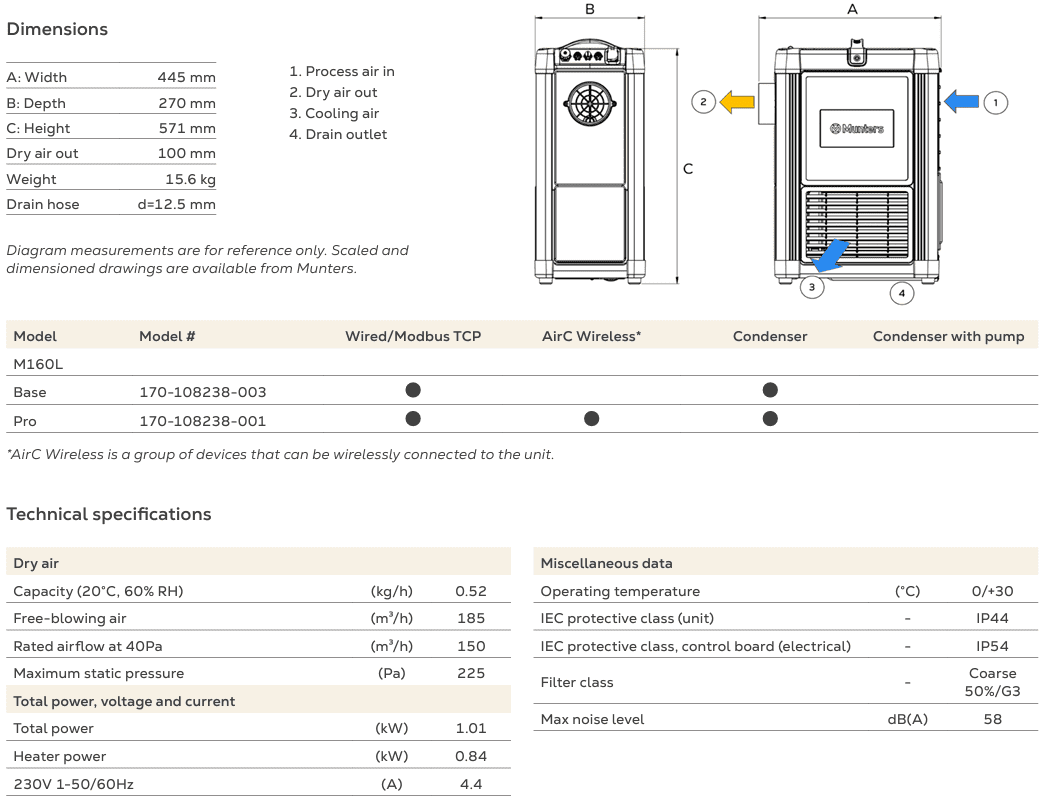 Dimensions

| A: Width | 445 mm |
|---|---|
| B: Depth | 270 mm |
| C: Height | 571 mm |
| Dry air out | 100 mm |
| Weight | 15.6 kg |
| Drain hose | d=12.5 mm |

1. Process air in
2. Dry air out
3. Cooling air
4. Drain outlet

Diagram measurements are for reference only. Scaled and dimensioned drawings are available from Munters.

B A C 2 1 Munters 3 4

| Model | Model # | Wired/Modbus TCP | AirC Wireless* | Condenser | Condenser with pump |
|---|---|---|---|---|---|
| M160L | | | | | |
| Base | 170-108238-003 | ● | | ● | |
| Pro | 170-108238-001 | ● | ● | ● | |

*AirC Wireless is a group of devices that can be wirelessly connected to the unit.

Technical specifications

| Dry air | | |
|---|---|---|
| Capacity (20°C, 60% RH) | (kg/h) | 0.52 |
| Free-blowing air | (m³/h) | 185 |
| Rated airflow at 40Pa | (m³/h) | 150 |
| Maximum static pressure | (Pa) | 225 |
| Total power, voltage and current | | |
| Total power | (kW) | 1.01 |
| Heater power | (kW) | 0.84 |
| 230V 1-50/60Hz | (A) | 4.4 |

| Miscellaneous data | | |
|---|---|---|
| Operating temperature | (°C) | 0/+30 |
| IEC protective class (unit) | - | IP44 |
| IEC protective class, control board (electrical) | - | IP54 |
| Filter class | - | Coarse 50%/G3 |
| Max noise level | dB(A) | 58 |