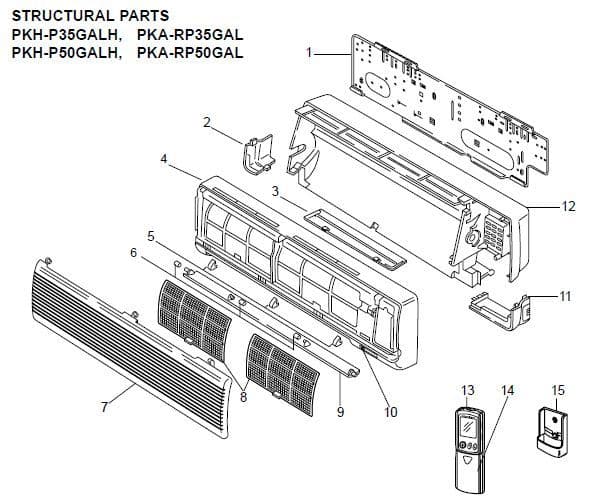 STRUCTURAL PARTS
PKH-P35GALH, PKA-RP35GAL
PKH-P50GALH, PKA-RP50GAL

1
2
4
3
12
5
6
11
7
8
9
10
13
14
15