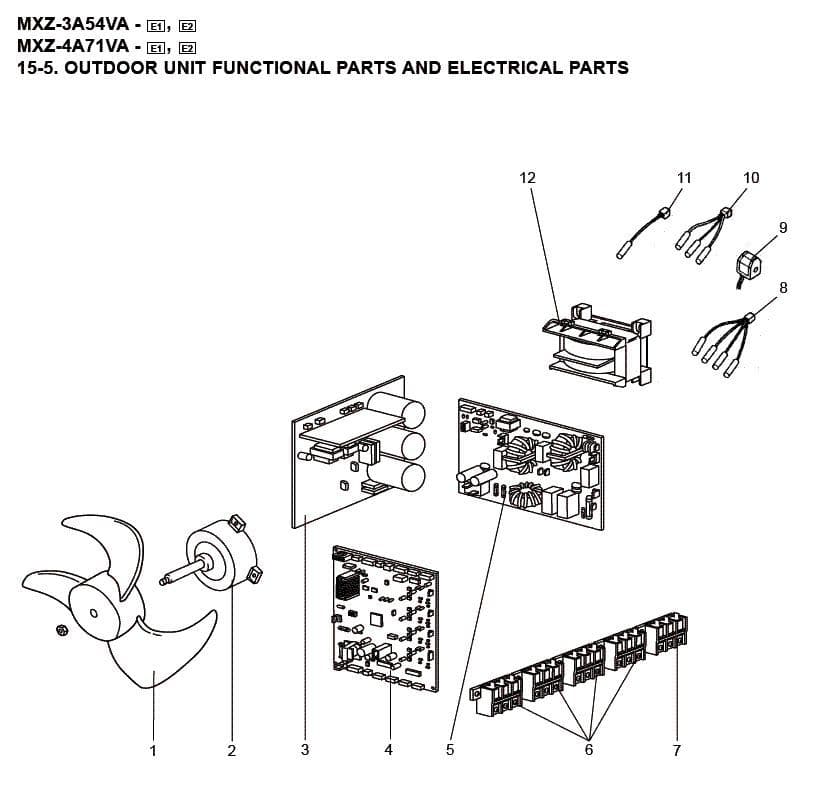 MXZ-3A54VA - E1, E2
MXZ-4A71VA - E1, E2
15-5. OUTDOOR UNIT FUNCTIONAL PARTS AND ELECTRICAL PARTS

12
11
10
9
8
1
2
3
4
5
6
7