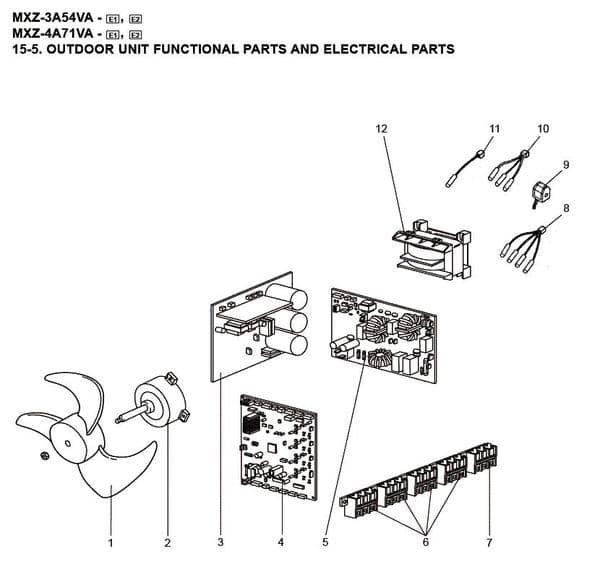 MXZ-3A54VA - E1, E2
MXZ-4A71VA - E1, E2
15-5. OUTDOOR UNIT FUNCTIONAL PARTS AND ELECTRICAL PARTS

12
11
10
9
8
1
2
3
4
5
6
7