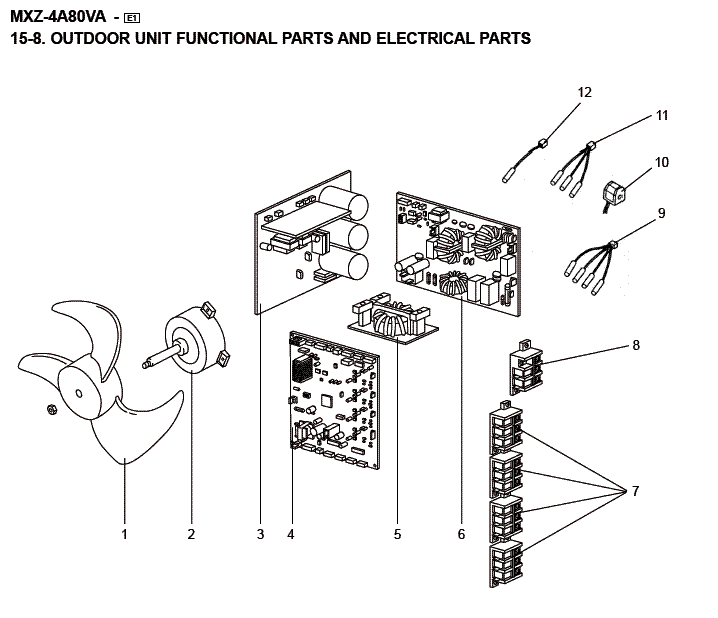 MXZ-4A80VA - E1
15-8. OUTDOOR UNIT FUNCTIONAL PARTS AND ELECTRICAL PARTS

12
11
10
9
8
7
1
2
3
4
5
6