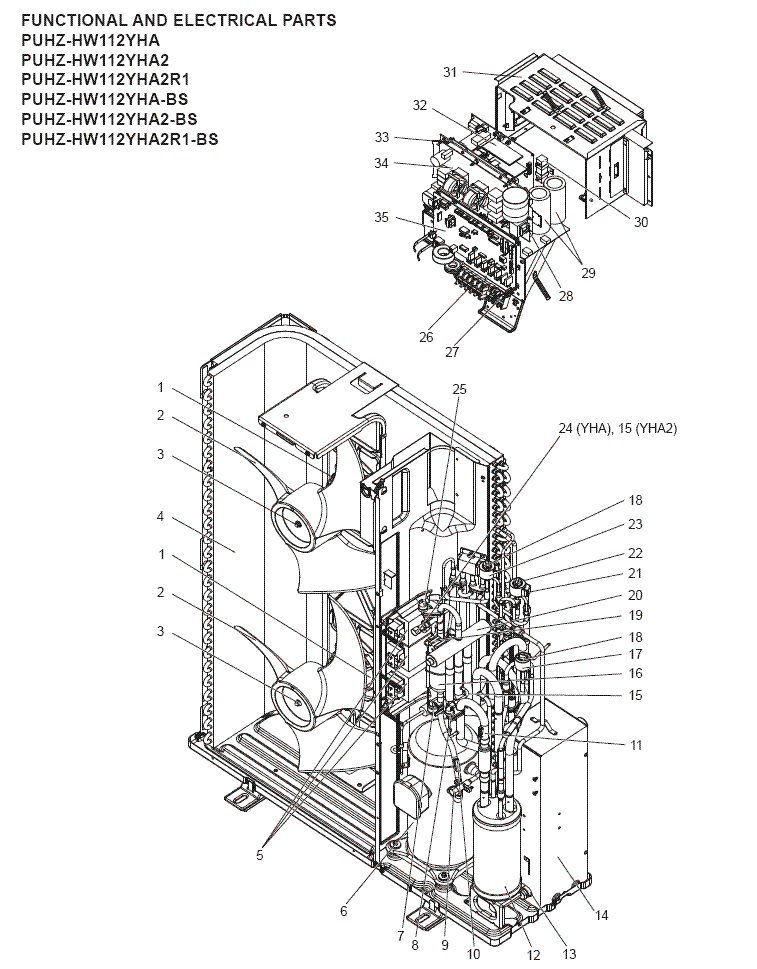 FUNCTIONAL AND ELECTRICAL PARTS
PUHZ-HW112YHA
PUHZ-HW112YHA2
PUHZ-HW112YHA2R1
PUHZ-HW112YHA-BS
PUHZ-HW112YHA2-BS
PUHZ-HW112YHA2R1-BS

31
32
33
34
35
30
29
28
26
27

1
2
3
4
1
2
3
25
24 (YHA), 15 (YHA2)
18
23
22
21
20
19
18
17
16
15
11
5
6
7
8
9
10
12
13
14