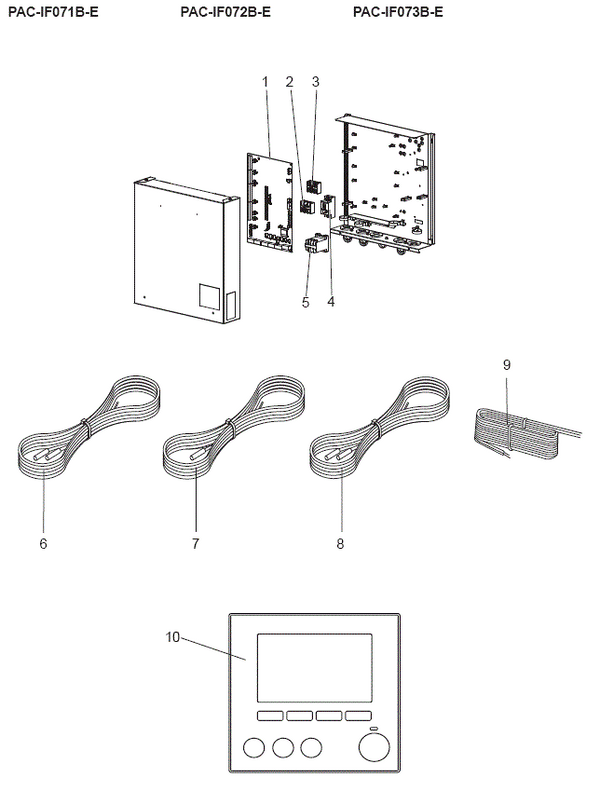 PAC-IF071B-E PAC-IF072B-E PAC-IF073B-E

1 2 3

5 4

9

6 7 8

10