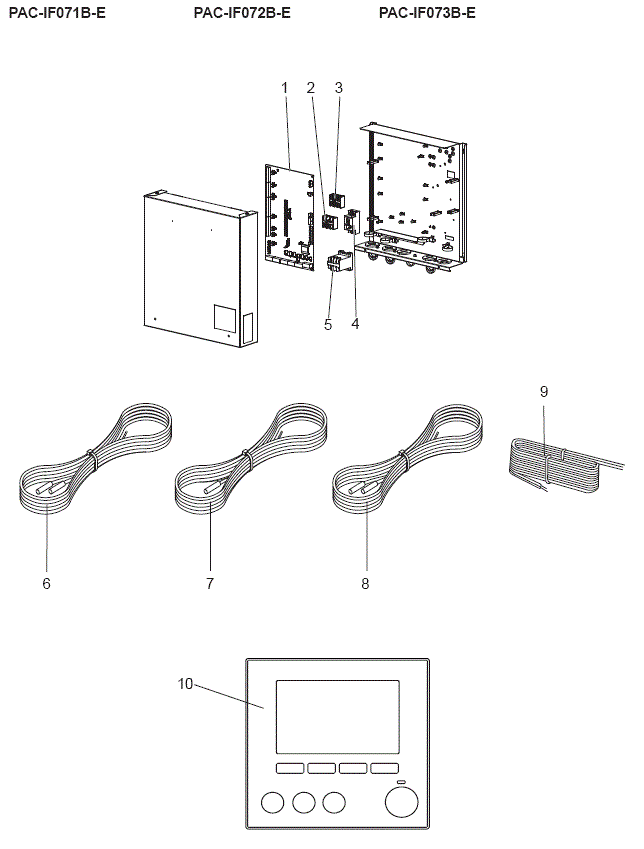 PAC-IF071B-E PAC-IF072B-E PAC-IF073B-E

1 2 3

5 4

9

6 7 8

10