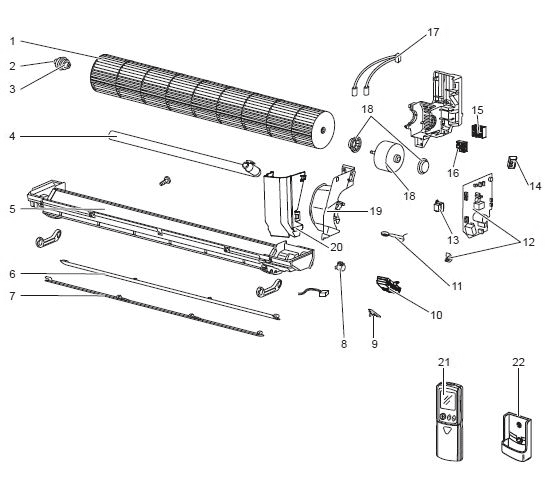 1
2
3
4
5
6
7
17
18
15
16
14
18
19
20
13
12
11
10
8
9
21
22