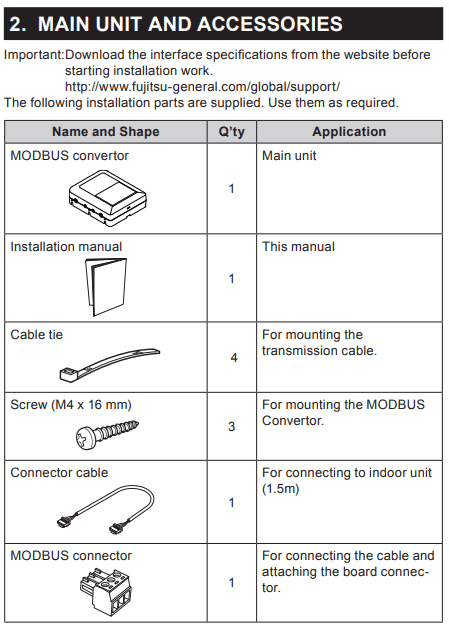 2. MAIN UNIT AND ACCESSORIES

Important: Download the interface specifications from the website before starting installation work.
http://www.fujitsu-general.com/global/support/
The following installation parts are supplied. Use them as required.

| Name and Shape | Q'ty | Application |
|---|---|---|
| MODBUS convertor | 1 | Main unit |
| Installation manual | 1 | This manual |
| Cable tie | 4 | For mounting the transmission cable. |
| Screw (M4 x 16 mm) | 3 | For mounting the MODBUS Convertor. |
| Connector cable | 1 | For connecting to indoor unit (1.5m) |
| MODBUS connector | 1 | For connecting the cable and attaching the board connector. |