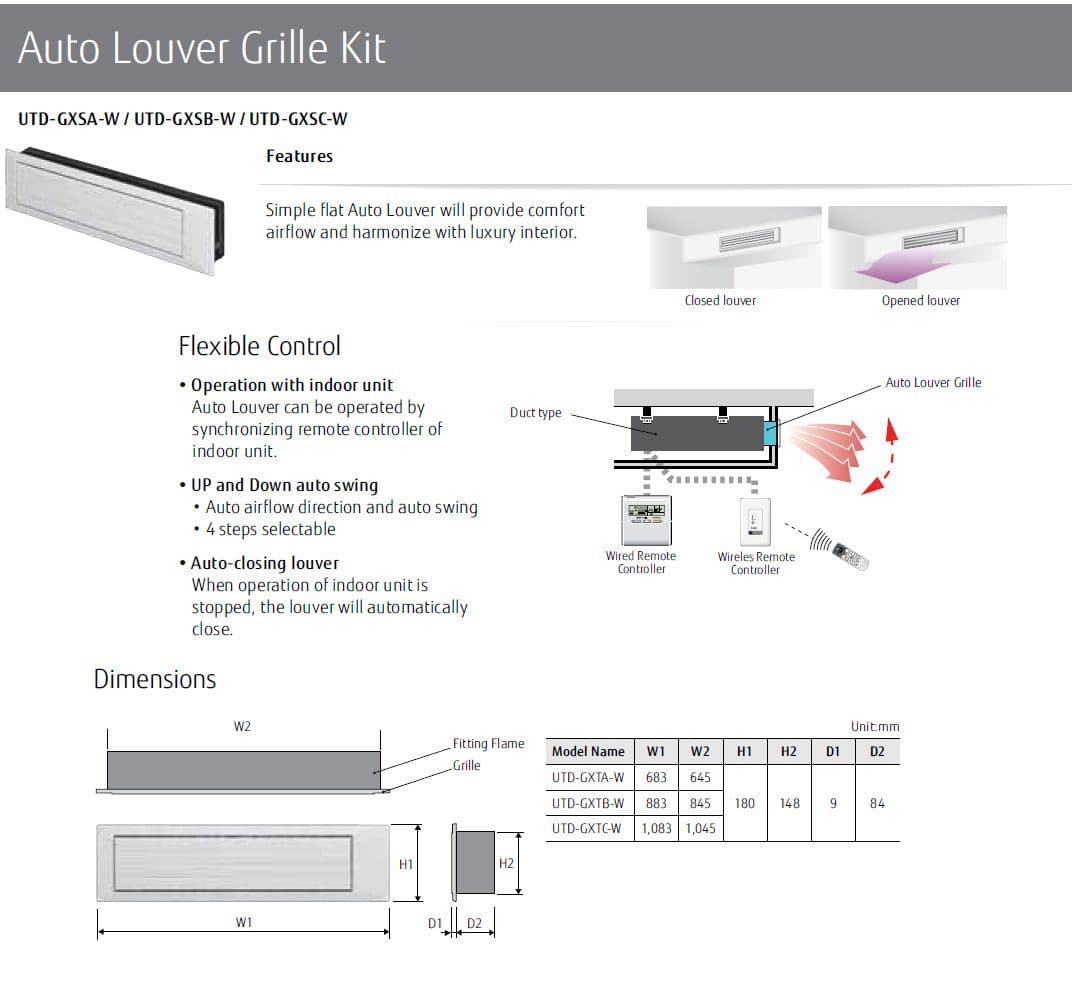 Auto Louver Grille Kit

UTD-GXSA-W / UTD-GXSB-W / UTD-GXSC-W

Features

Simple flat Auto Louver will provide comfort airflow and harmonize with luxury interior.

Closed louver

Opened louver

Flexible Control

• Operation with indoor unit
Auto Louver can be operated by synchronizing remote controller of indoor unit.

• UP and Down auto swing
• Auto airflow direction and auto swing
• 4 steps selectable

• Auto-closing louver
When operation of indoor unit is stopped, the louver will automatically close.

Duct type

Auto Louver Grille

Wired Remote Controller

Wireles Remote Controller

Dimensions

W2

Fitting Flame

Grille

H1

H2

W1

D1

D2

Unit:mm

| Model Name | W1 | W2 | H1 | H2 | D1 | D2 |
|---|---|---|---|---|---|---|
| UTD-GXTA-W | 683 | 645 | 180 | 148 | 9 | 84 |
| UTD-GXTB-W | 883 | 845 | | | | |
| UTD-GXTC-W | 1,083 | 1,045 | | | | |