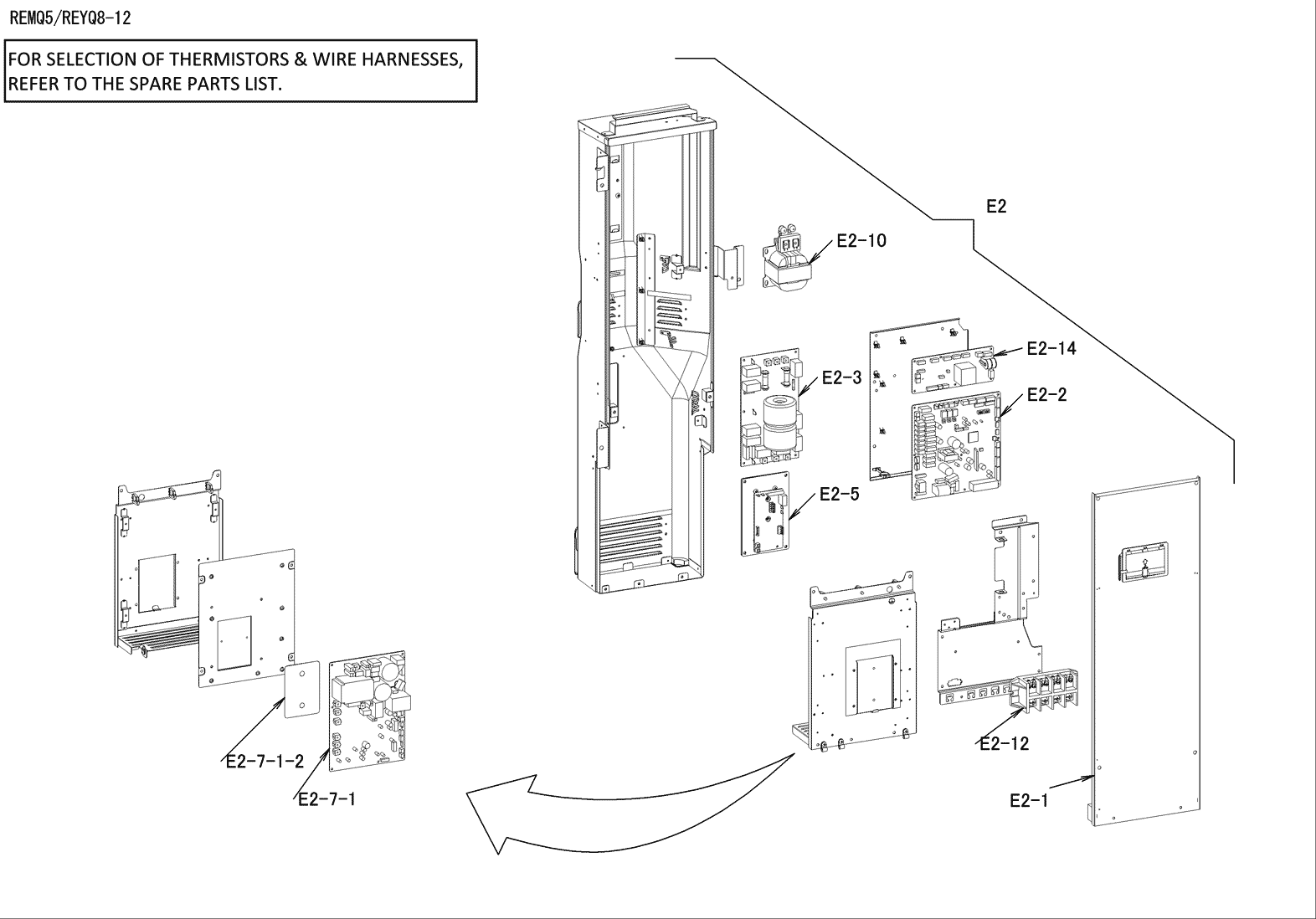 REMQ5/REYQ8-12

FOR SELECTION OF THERMISTORS & WIRE HARNESSES, REFER TO THE SPARE PARTS LIST.

E2

E2-10

E2-14

E2-3

E2-2

E2-5

E2-12

E2-1

E2-7-1-2

E2-7-1