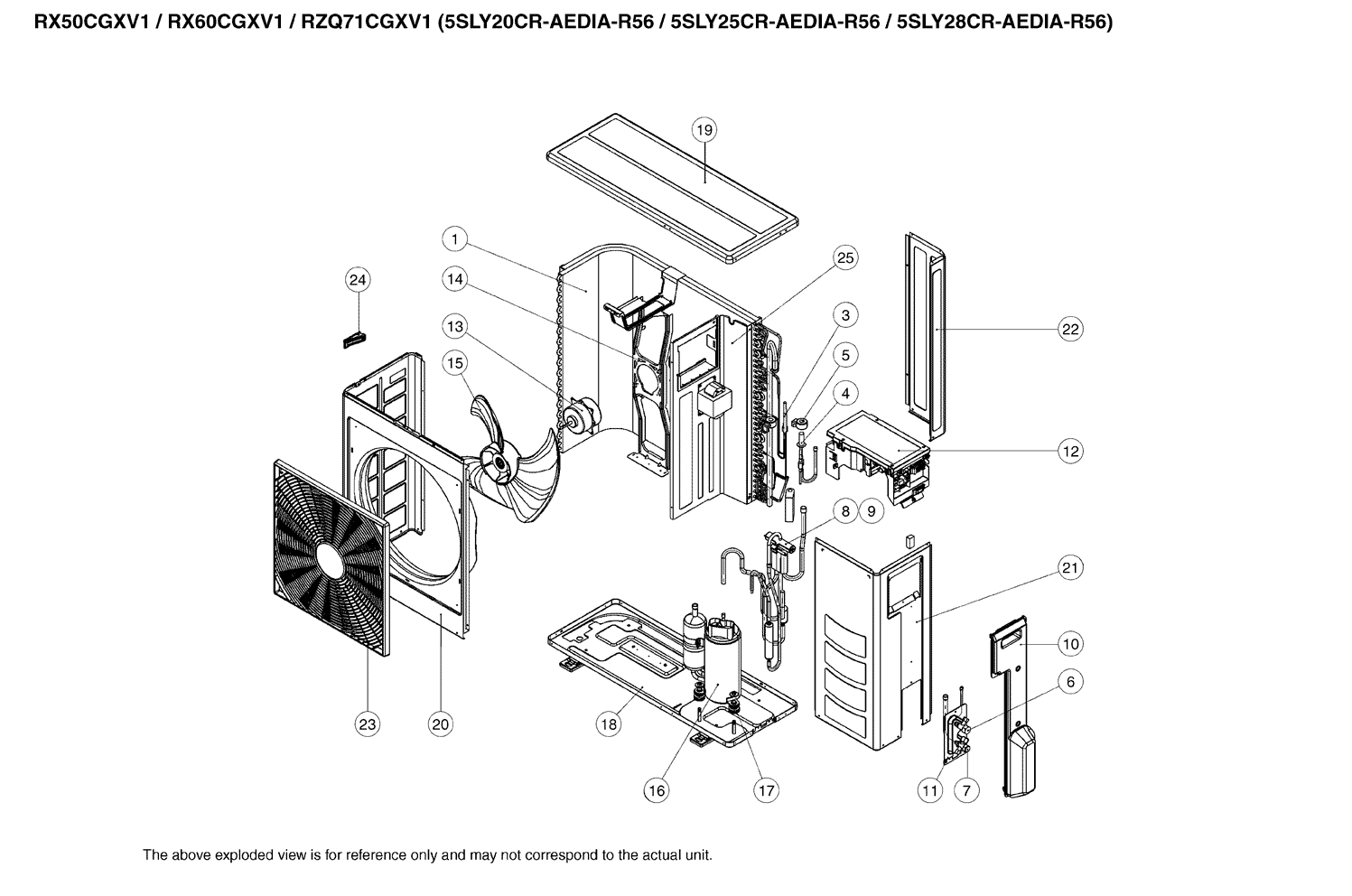 RX50CGXV1 / RX60CGXV1 / RZQ71CGXV1 (5SLY20CR-AEDIA-R56 / 5SLY25CR-AEDIA-R56 / 5SLY28CR-AEDIA-R56)

19

1

25

24

14

3

22

13

5

15

4

12

8 9

21

10

6

23

20

18

16

17

11

7

The above exploded view is for reference only and may not correspond to the actual unit.