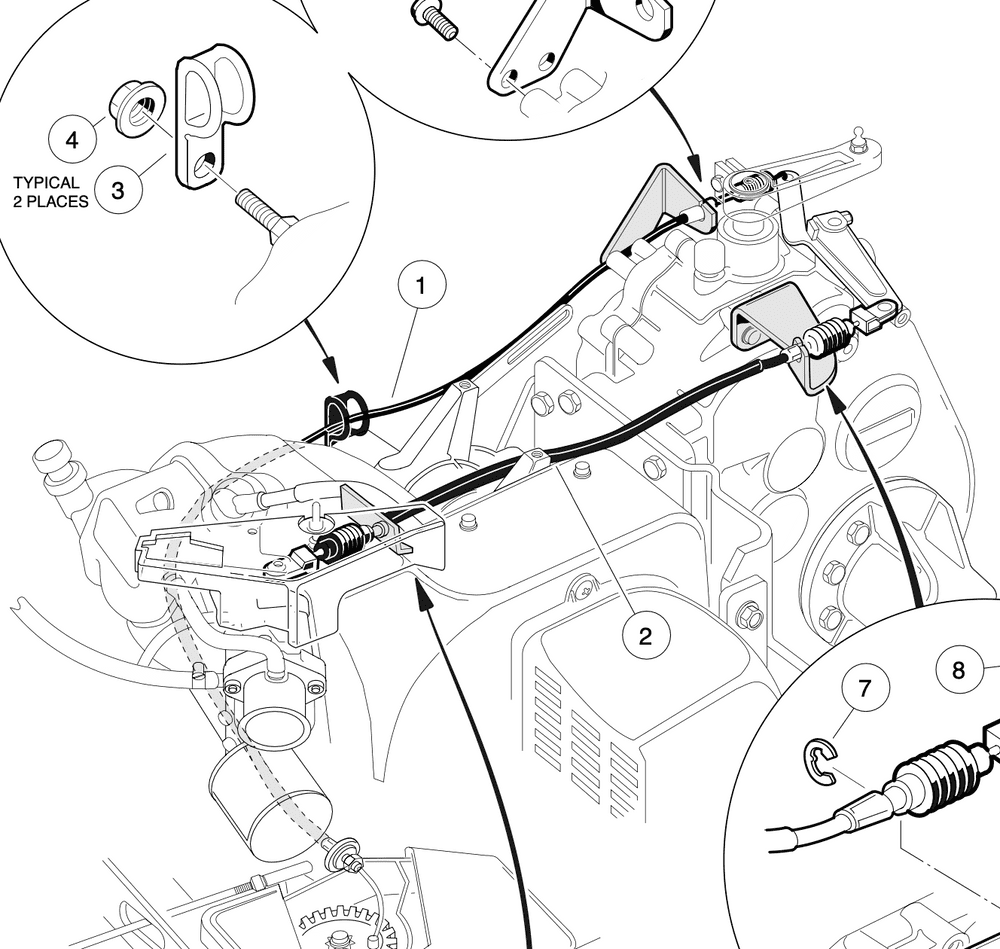 4
TYPICAL 2 PLACES
3
1
2
7
8