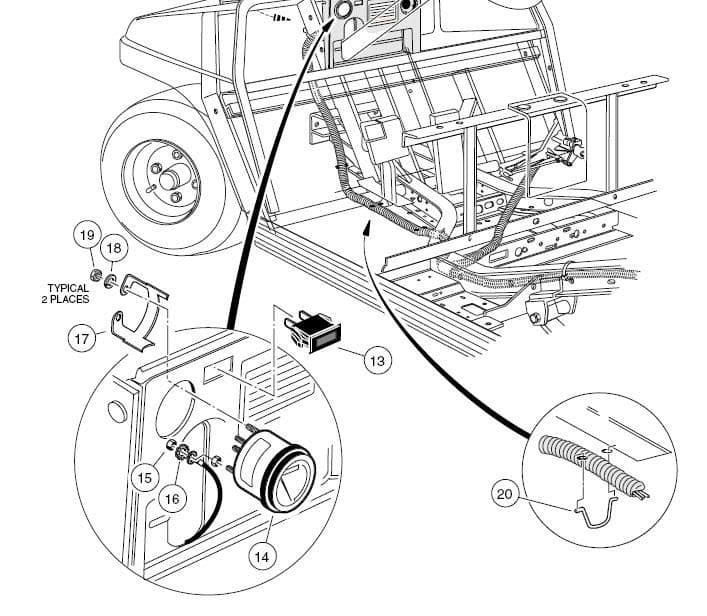 19
18
TYPICAL
2 PLACES
17
13
15
16
14
20